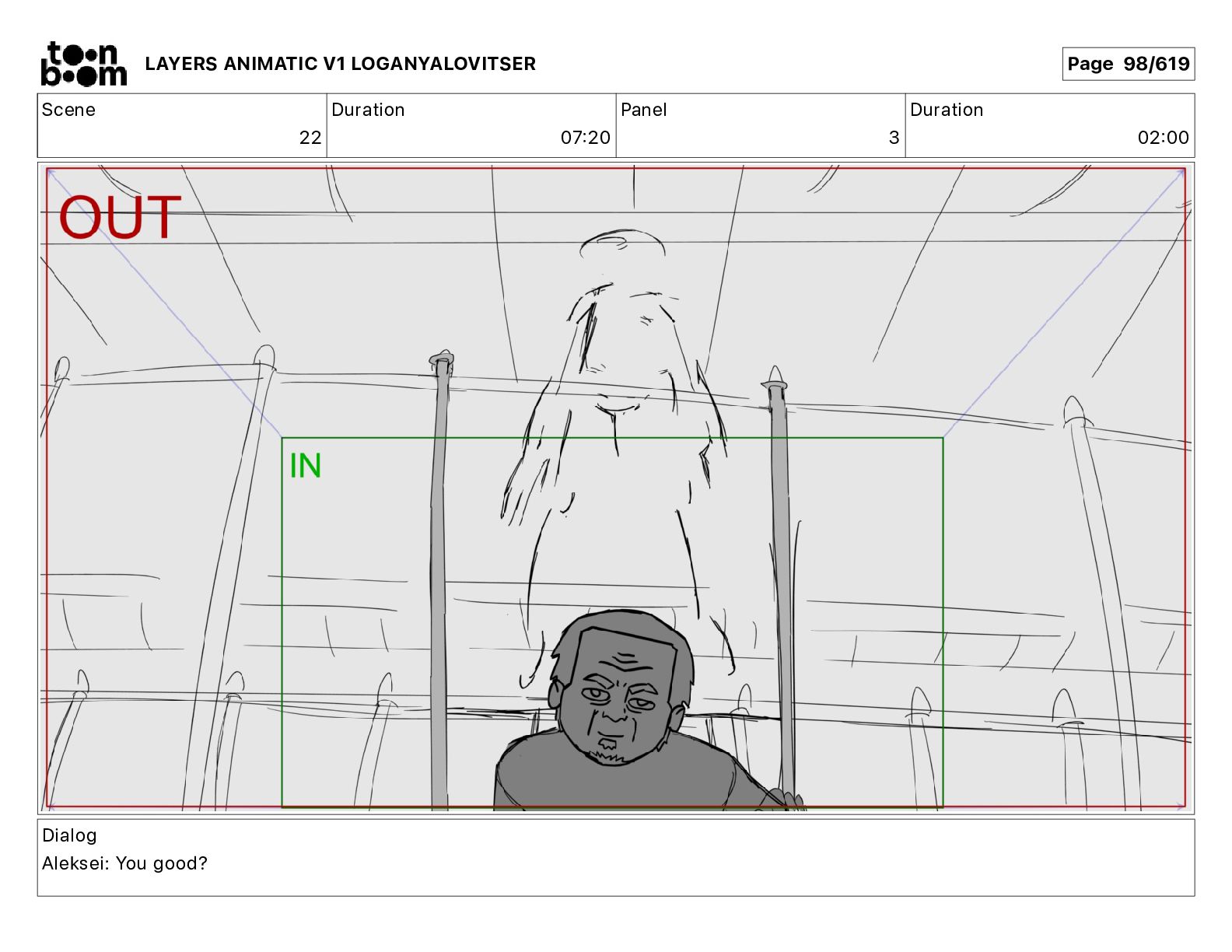 toon boom LAYERS ANIMATIC V1 LOGANYALOVITSER

Page 98/619

| Scene | Duration | Panel | Duration |
|---|---|---|---|
| 22 | 07:20 | 3 | 02:00 |

OUT

IN

Dialog
Aleksei: You good?