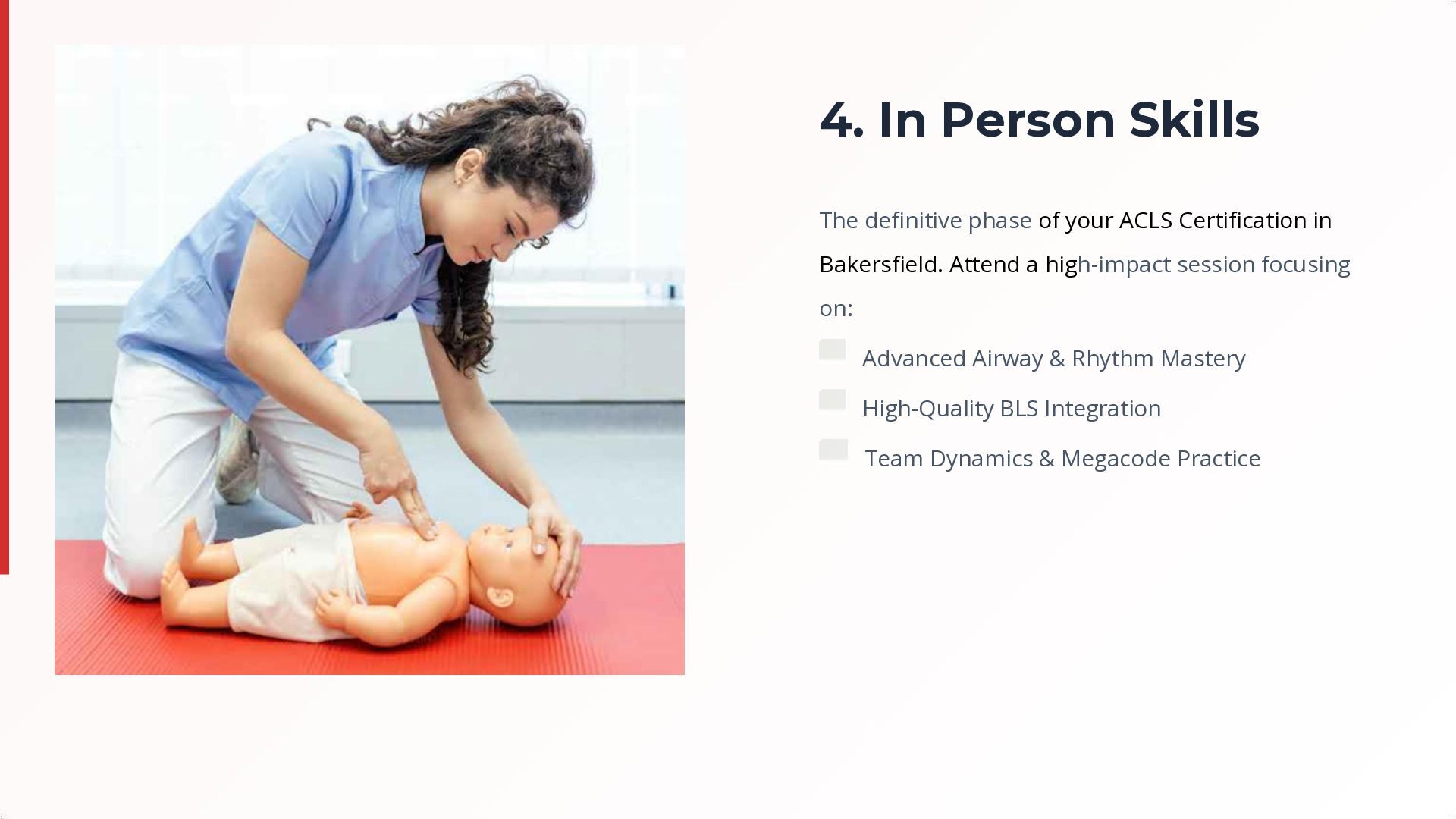 4. In Person Skills

The definitive phase of your ACLS Certification in Bakersfield. Attend a high-impact session focusing on:

Advanced Airway & Rhythm Mastery

High-Quality BLS Integration

Team Dynamics & Megacode Practice