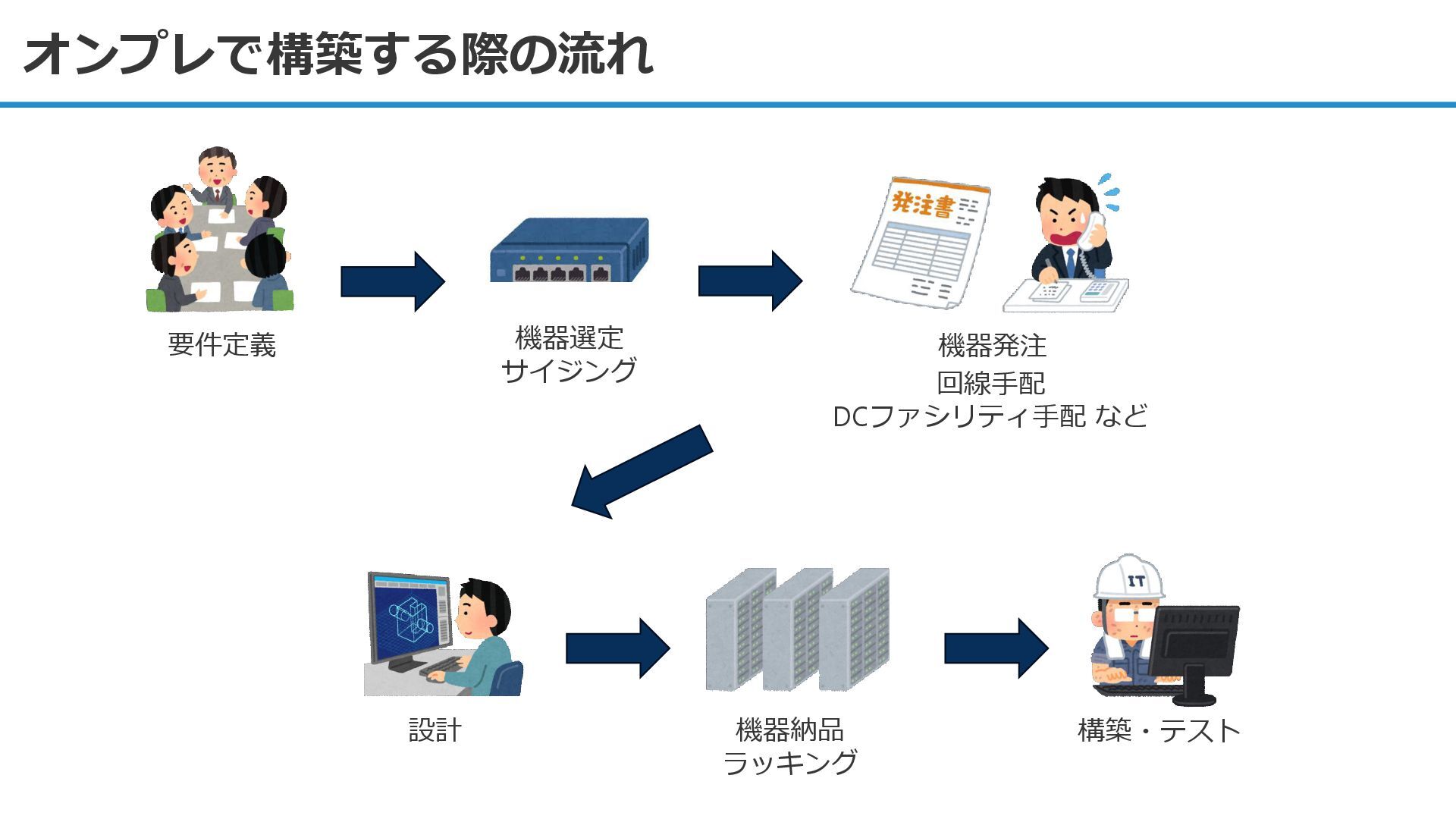 オンプレで構築する際の流れ

要件定義

機器選定
サイジング

発注書

機器発注
回線手配
DCファシリティ手配 など

設計

機器納品
ラッキング

IT

構築・テスト