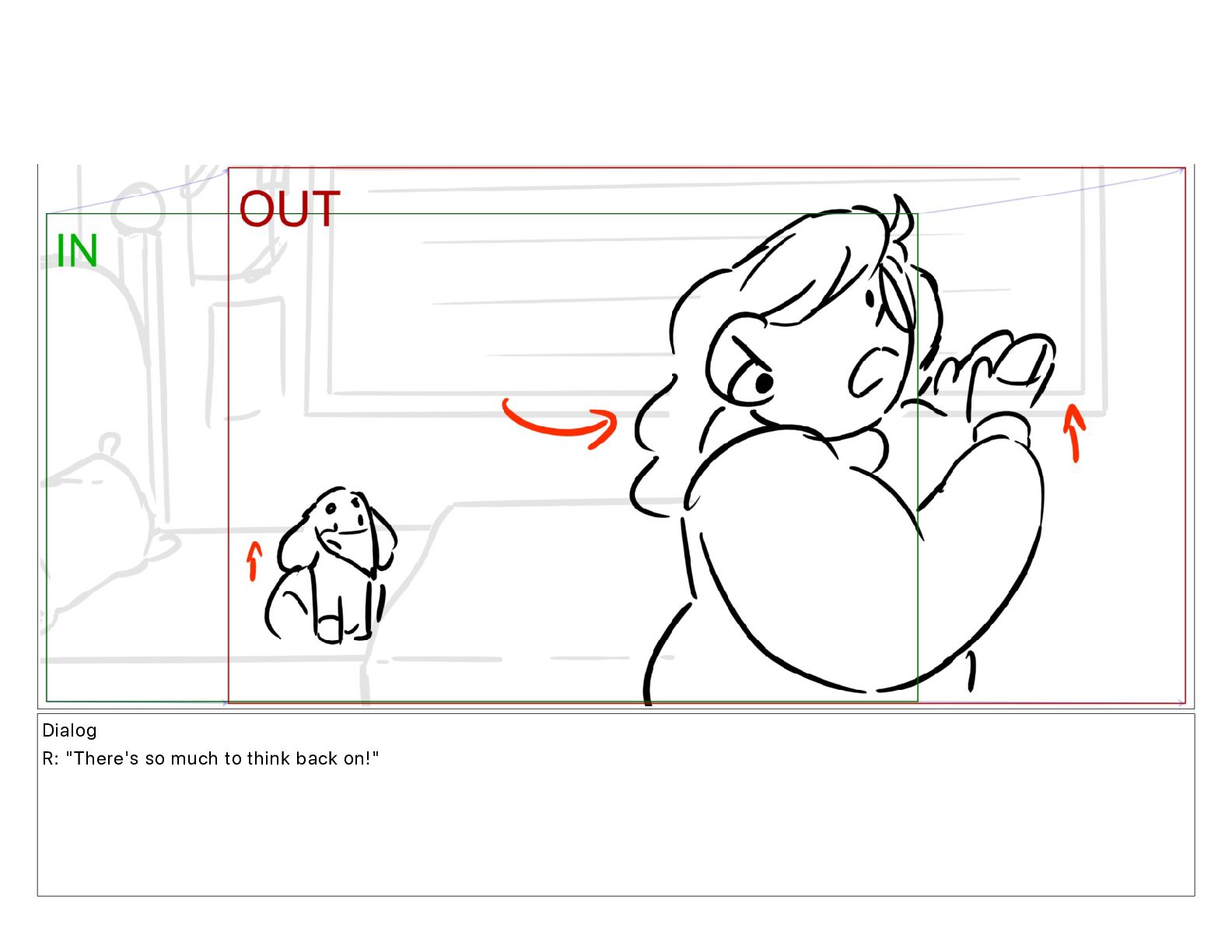 OUT
IN

Dialog
R: "There's so much to think back on!"