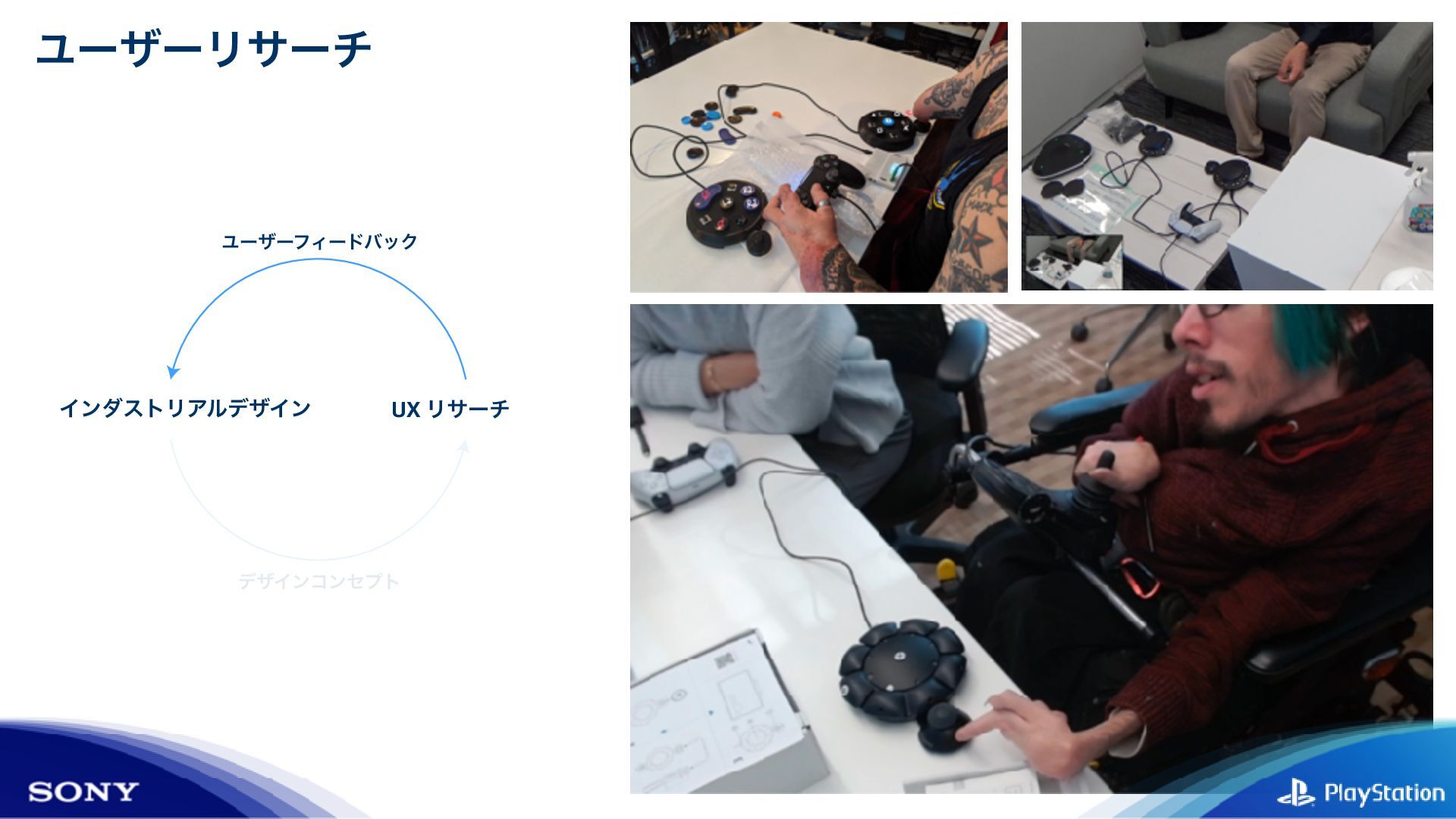 ユーザーリサーチ

ユーザーフィードバック

インダストリアルデザイン

UX リサーチ

デザインコンセプト

SONY

PlayStation