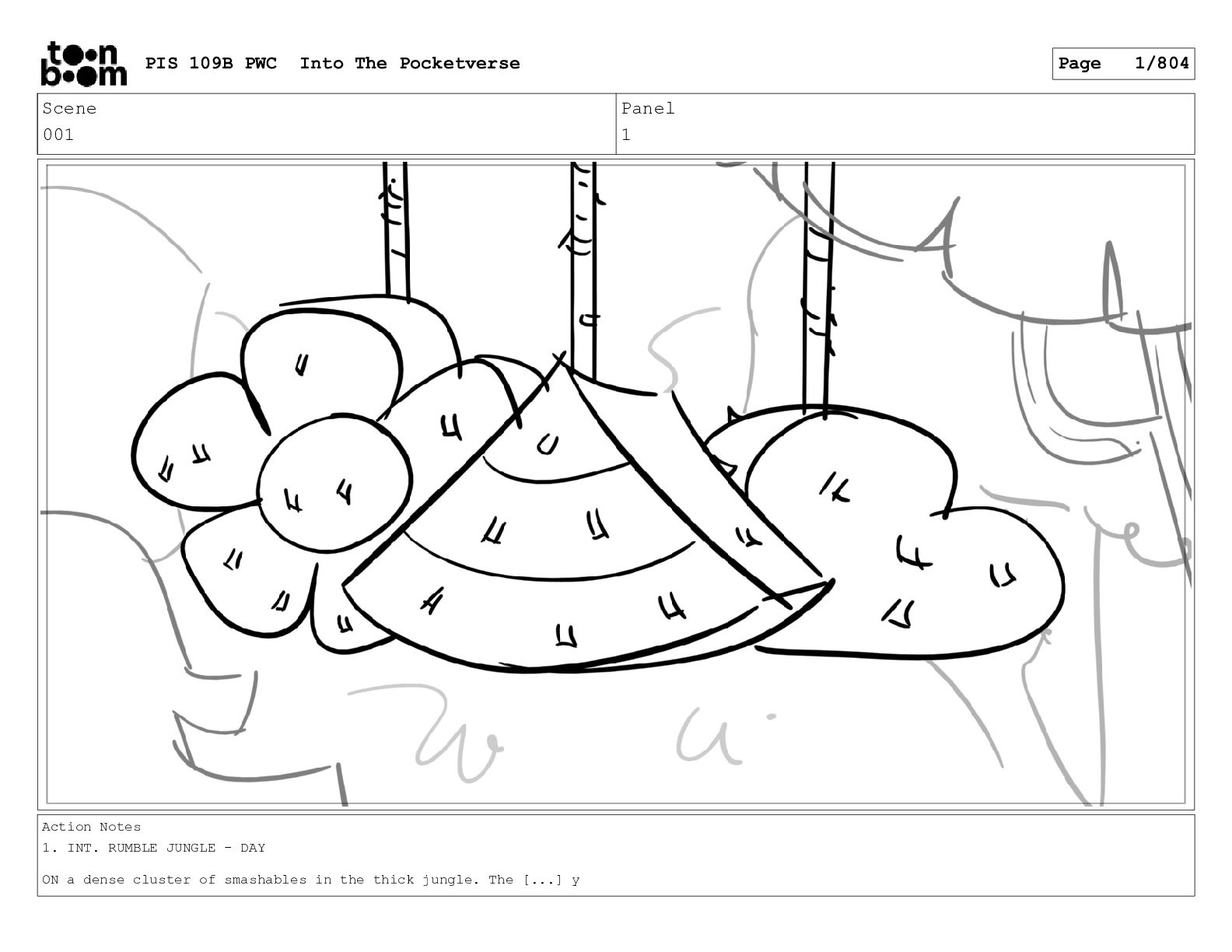 toon boom PIS 109B PWC Into The Pocketverse

Page 1/804

| Scene | Panel |
|---|---|
| 001 | 1 |

Action Notes
1. INT. RUMBLE JUNGLE - DAY

ON a dense cluster of smashables in the thick jungle. The [...] y