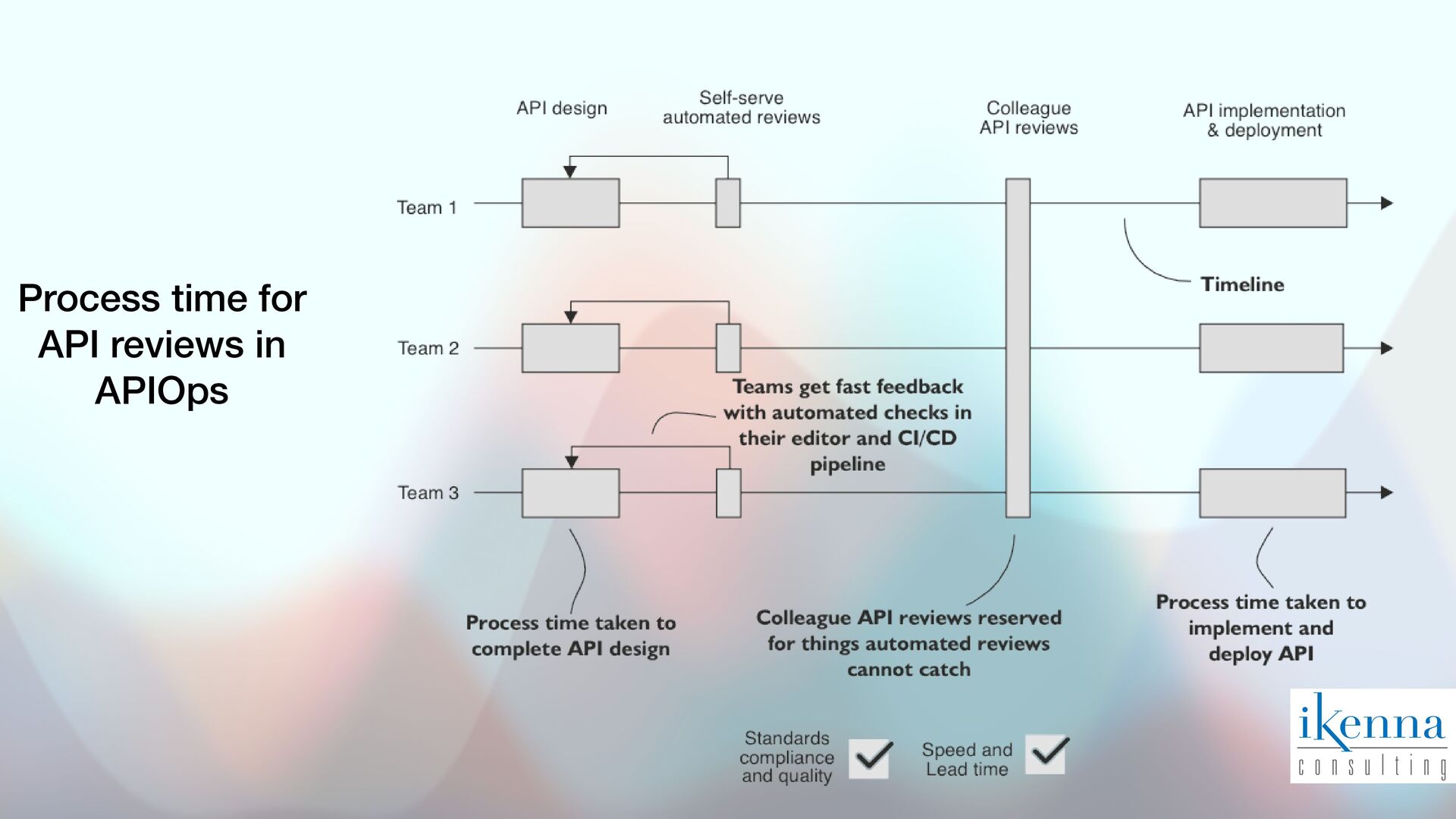 Process time for API reviews in APIOps

API design

Self-serve automated reviews

Colleague API reviews

API implementation & deployment

Team 1

Timeline

Team 2

Teams get fast feedback with automated checks in their editor and CI/CD pipeline

Team 3

Process time taken to complete API design

Colleague API reviews reserved for things automated reviews cannot catch

Process time taken to implement and deploy API

Standards compliance and quality

Speed and Lead time

ikenna consulting