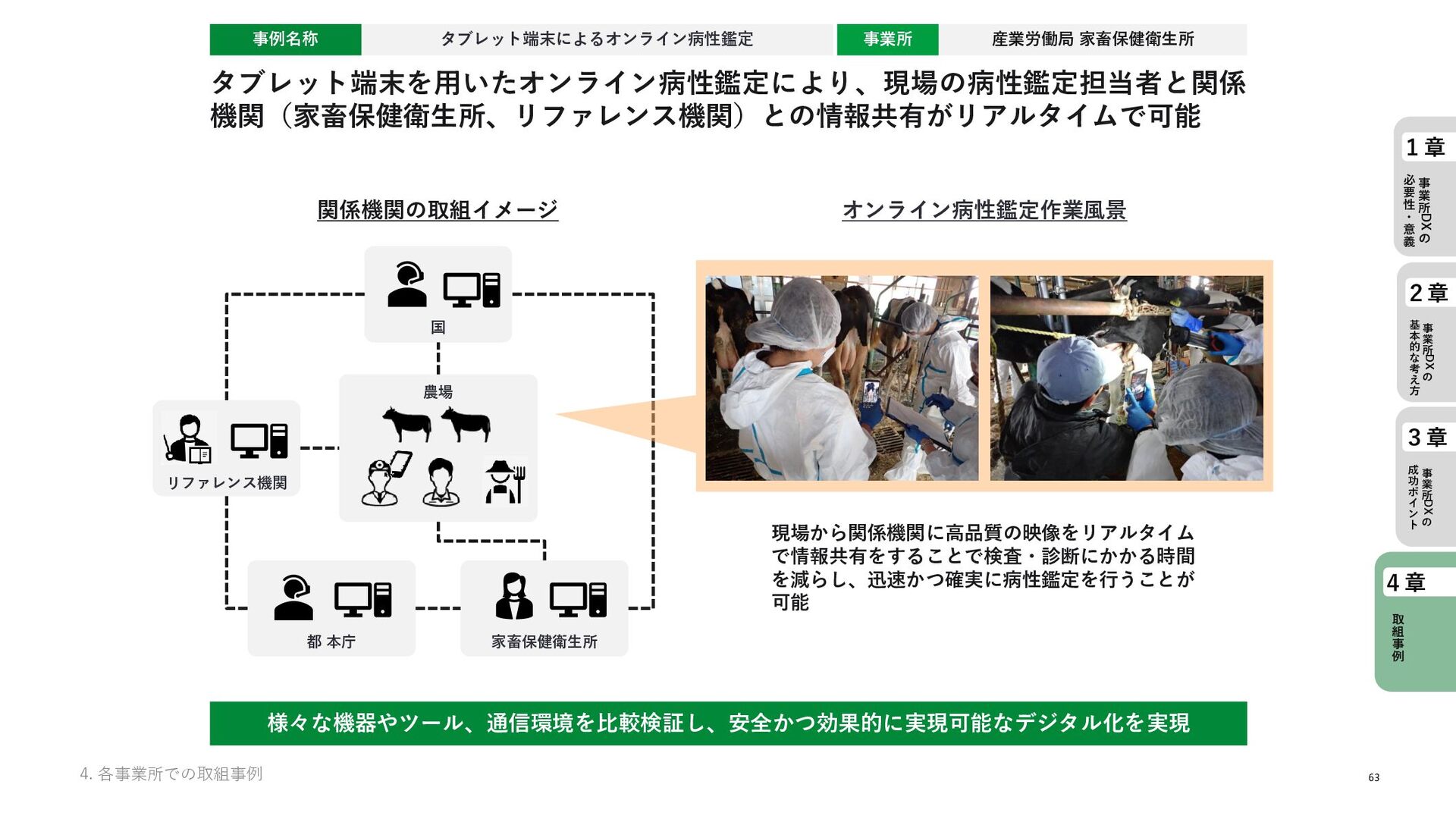 | 事例名称 | タブレット端末によるオンライン病性鑑定 | 事業所 | 産業労働局 家畜保健衛生所 |
|---|---|---|---|

タブレット端末を用いたオンライン病性鑑定により、現場の病性鑑定担当者と関係機関（家畜保健衛生所、リファレンス機関）との情報共有がリアルタイムで可能

関係機関の取組イメージ

国

農場

リファレンス機関

都 本庁

家畜保健衛生所

オンライン病性鑑定作業風景

現場から関係機関に高品質の映像をリアルタイムで情報共有をすることで検査・診断にかかる時間を減らし、迅速かつ確実に病性鑑定を行うことが可能

様々な機器やツール、通信環境を比較検証し、安全かつ効果的に実現可能なデジタル化を実現

1章 事業所DXの必要性・意義

2章 事業所DXの基本的な考え方

3章 事業所DXの成功ポイント

4章 取組事例

4. 各事業所での取組事例

63