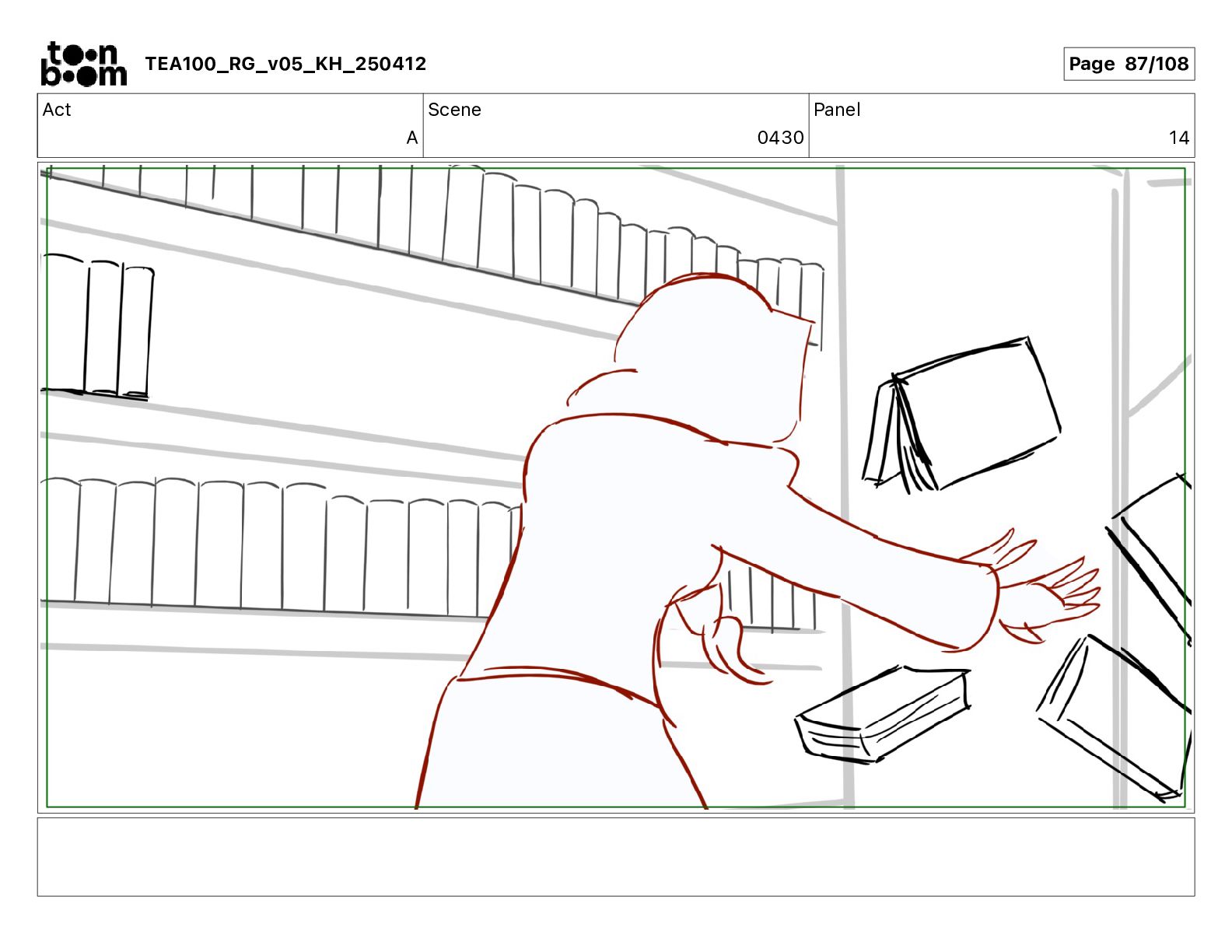 toon boom TEA100_RG_v05_KH_250412

Page 87/108

| Act | Scene | Panel |
|---|---|---|
| A | 0430 | 14 |