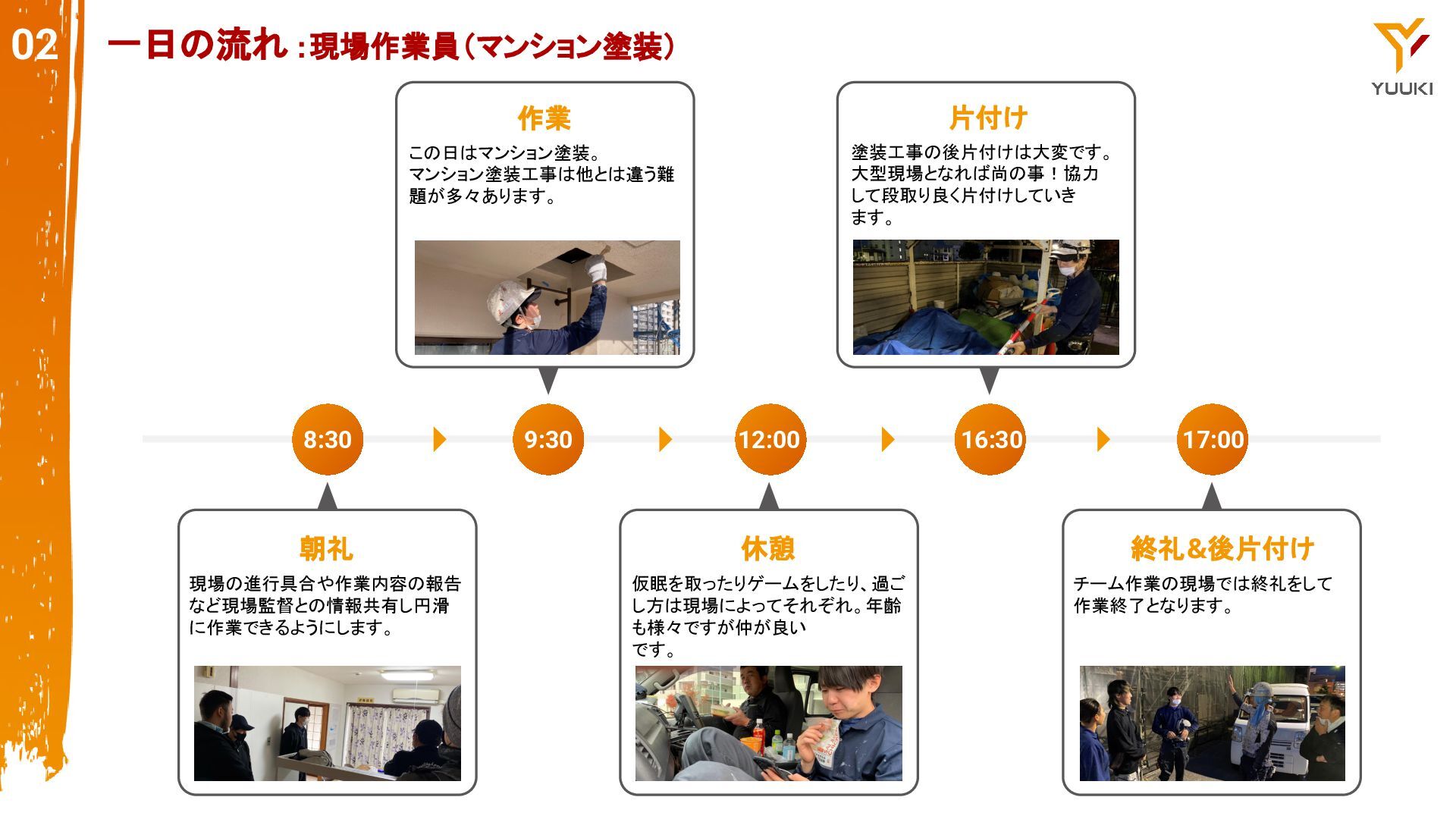 02

一日の流れ：現場作業員（マンション塗装）

YUUKI

作業
この日はマンション塗装。
マンション塗装工事は他とは違う難題が多々あります。

片付け
塗装工事の後片付けは大変です。大型現場となれば尚の事！協力して段取り良く片付けしていきます。

8:30

9:30

12:00

16:30

17:00

朝礼
現場の進行具合や作業内容の報告など現場監督との情報共有し円滑に作業できるようにします。

休憩
仮眠を取ったりゲームをしたり、過ごし方は現場によってそれぞれ。年齢も様々ですが仲が良いです。

終礼&後片付け
チーム作業の現場では終礼をして作業終了となります。