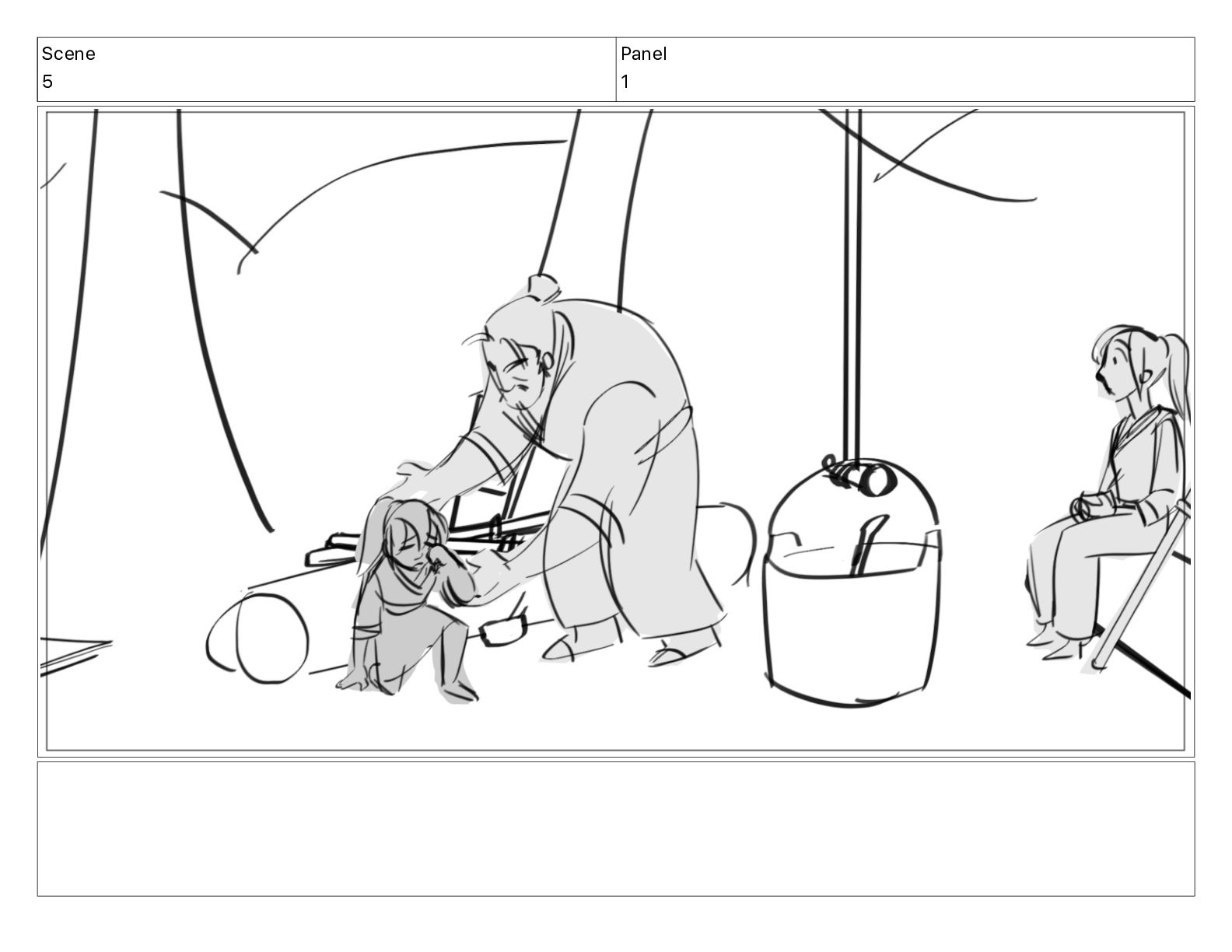 | Scene | Panel |
|---|---|
| 5 | 1 |