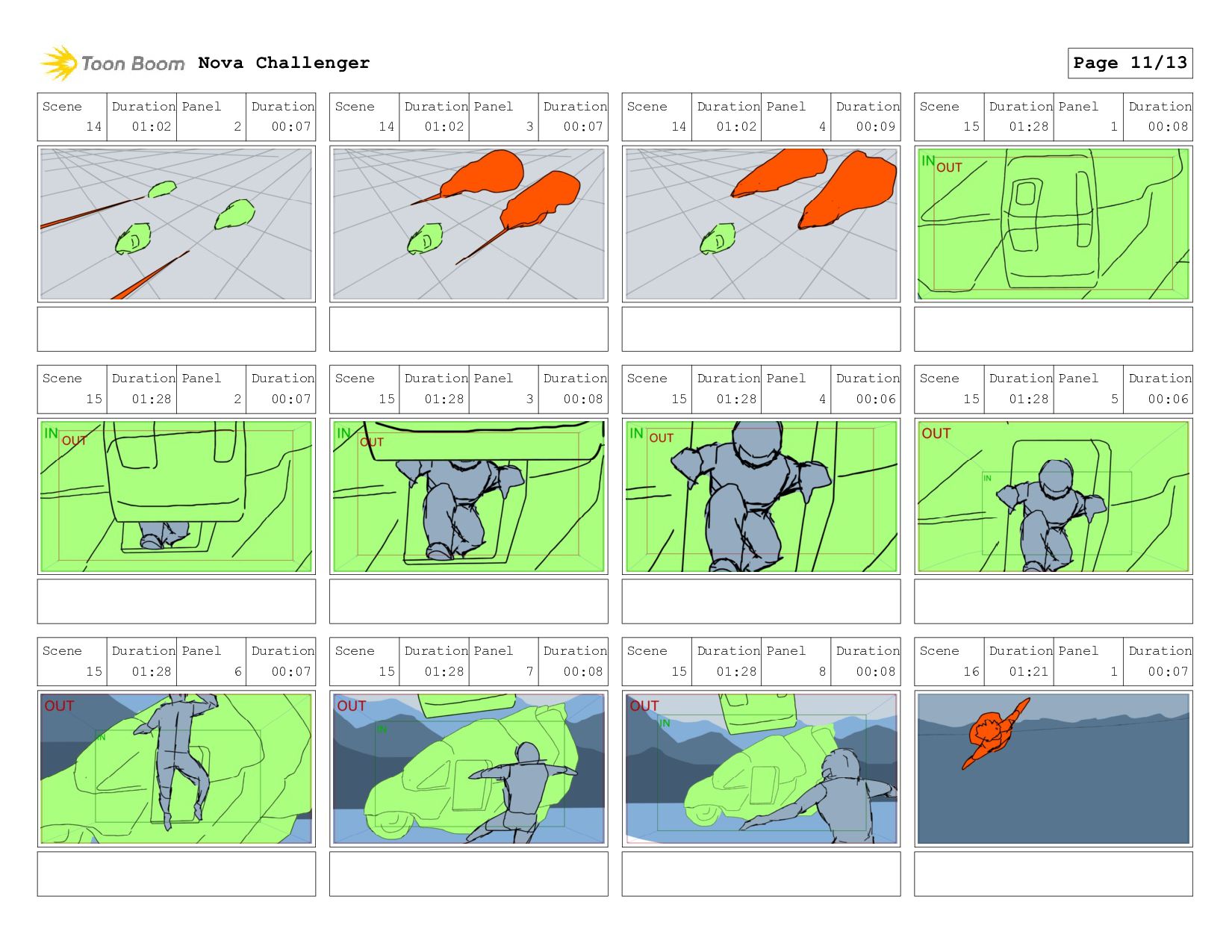 Toon Boom Nova Challenger

Page 11/13

| Scene | Duration | Panel | Duration |
|---|---|---|---|
| 14 | 01:02 | 2 | 00:07 |

| Scene | Duration | Panel | Duration |
|---|---|---|---|
| 14 | 01:02 | 3 | 00:07 |

| Scene | Duration | Panel | Duration |
|---|---|---|---|
| 14 | 01:02 | 4 | 00:09 |

| Scene | Duration | Panel | Duration |
|---|---|---|---|
| 15 | 01:28 | 1 | 00:08 |

IN OUT

| Scene | Duration | Panel | Duration |
|---|---|---|---|
| 15 | 01:28 | 2 | 00:07 |

IN OUT

| Scene | Duration | Panel | Duration |
|---|---|---|---|
| 15 | 01:28 | 3 | 00:08 |

IN OUT

| Scene | Duration | Panel | Duration |
|---|---|---|---|
| 15 | 01:28 | 4 | 00:06 |

IN OUT

| Scene | Duration | Panel | Duration |
|---|---|---|---|
| 15 | 01:28 | 5 | 00:06 |

OUT IN

| Scene | Duration | Panel | Duration |
|---|---|---|---|
| 15 | 01:28 | 6 | 00:07 |

OUT IN

| Scene | Duration | Panel | Duration |
|---|---|---|---|
| 15 | 01:28 | 7 | 00:08 |

OUT IN

| Scene | Duration | Panel | Duration |
|---|---|---|---|
| 15 | 01:28 | 8 | 00:08 |

OUT IN

| Scene | Duration | Panel | Duration |
|---|---|---|---|
| 16 | 01:21 | 1 | 00:07 |