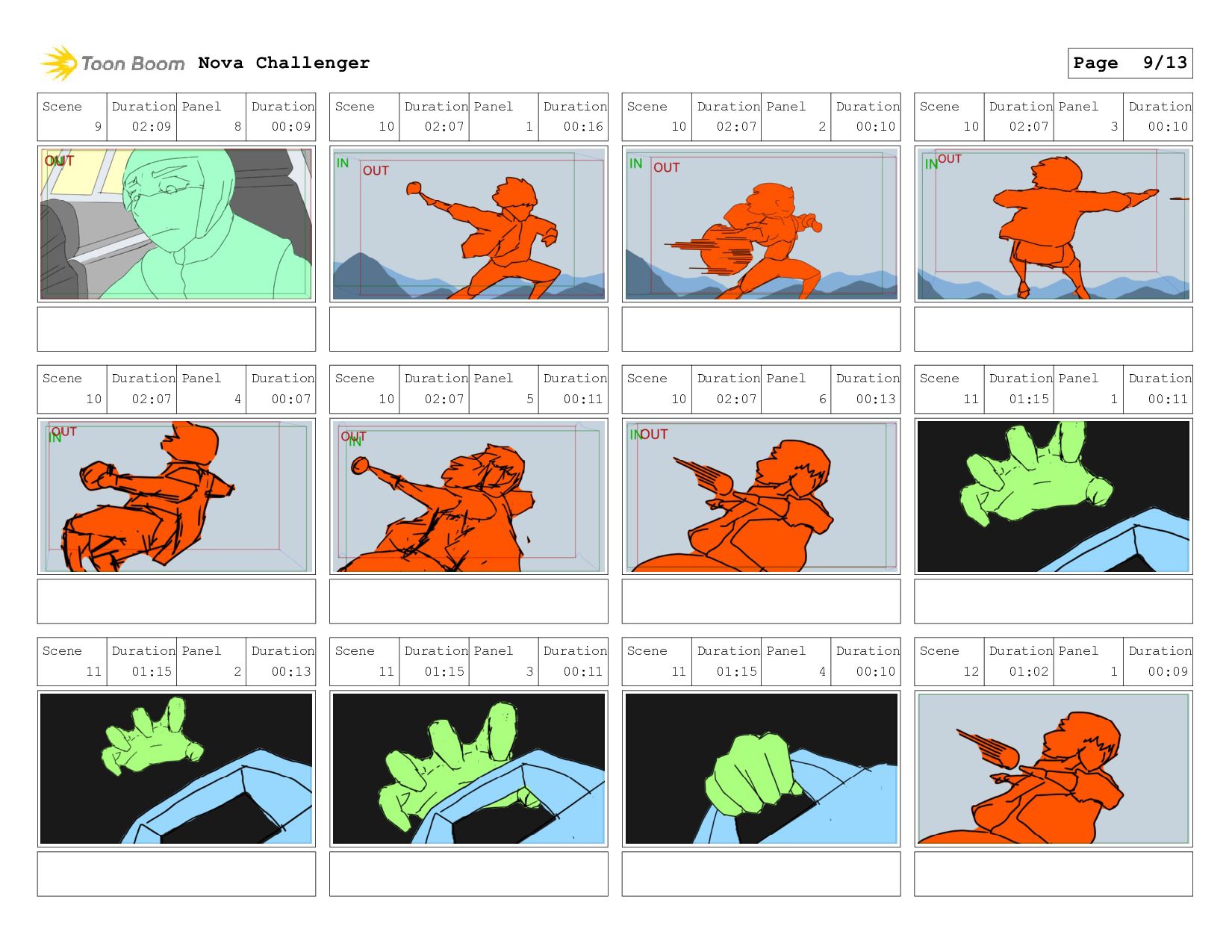 Toon Boom Nova Challenger

Page 9/13

| Scene | Duration | Panel | Duration |
|---|---|---|---|
| 9 | 02:09 | 8 | 00:09 |

OUT IN

| Scene | Duration | Panel | Duration |
|---|---|---|---|
| 10 | 02:07 | 1 | 00:16 |

IN OUT

| Scene | Duration | Panel | Duration |
|---|---|---|---|
| 10 | 02:07 | 2 | 00:10 |

IN OUT

| Scene | Duration | Panel | Duration |
|---|---|---|---|
| 10 | 02:07 | 3 | 00:10 |

IN OUT

| Scene | Duration | Panel | Duration |
|---|---|---|---|
| 10 | 02:07 | 4 | 00:07 |

OUT IN

| Scene | Duration | Panel | Duration |
|---|---|---|---|
| 10 | 02:07 | 5 | 00:11 |

OUT IN

| Scene | Duration | Panel | Duration |
|---|---|---|---|
| 10 | 02:07 | 6 | 00:13 |

IN OUT

| Scene | Duration | Panel | Duration |
|---|---|---|---|
| 11 | 01:15 | 1 | 00:11 |

| Scene | Duration | Panel | Duration |
|---|---|---|---|
| 11 | 01:15 | 2 | 00:13 |

| Scene | Duration | Panel | Duration |
|---|---|---|---|
| 11 | 01:15 | 3 | 00:11 |

| Scene | Duration | Panel | Duration |
|---|---|---|---|
| 11 | 01:15 | 4 | 00:10 |

| Scene | Duration | Panel | Duration |
|---|---|---|---|
| 12 | 01:02 | 1 | 00:09 |