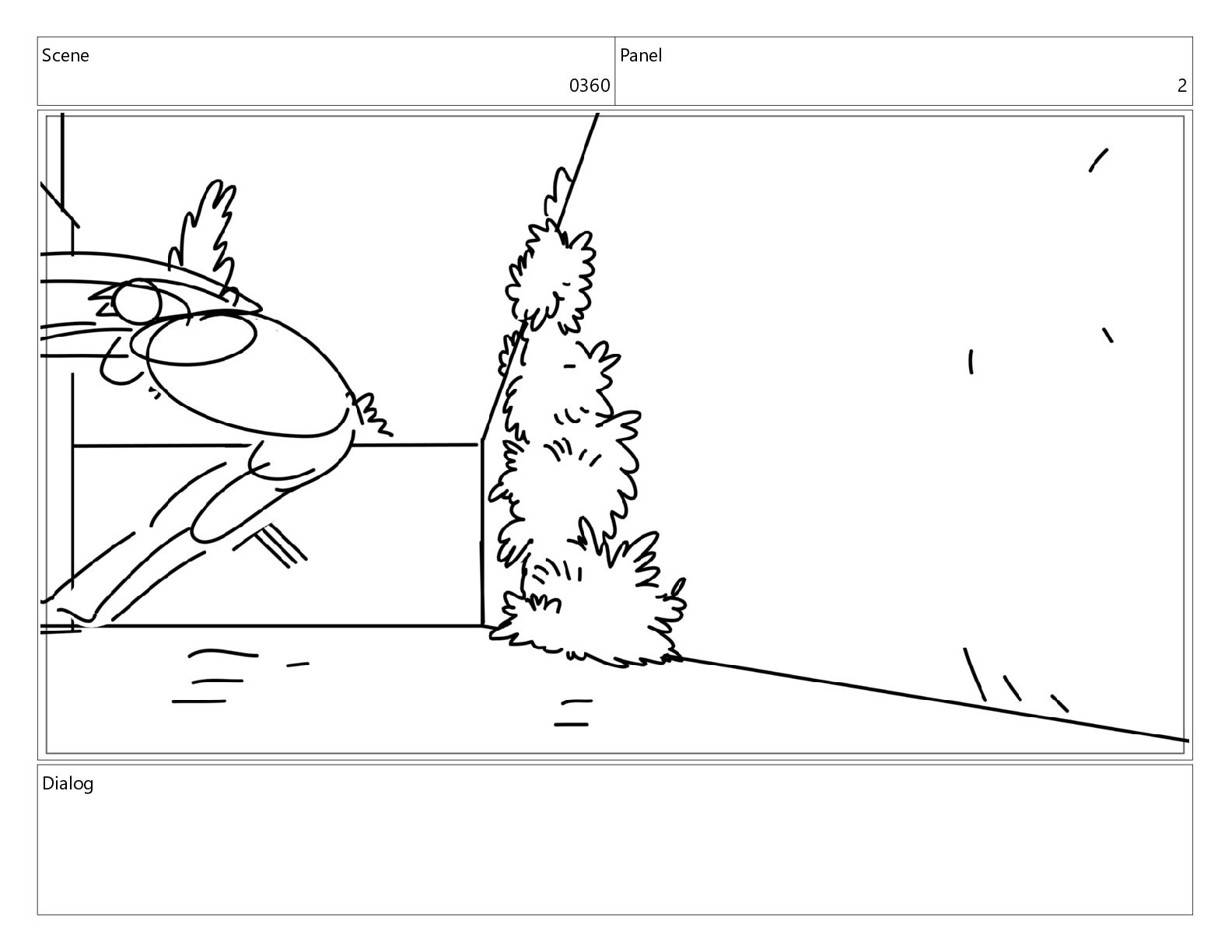 Scene
0360

Panel
2

Dialog