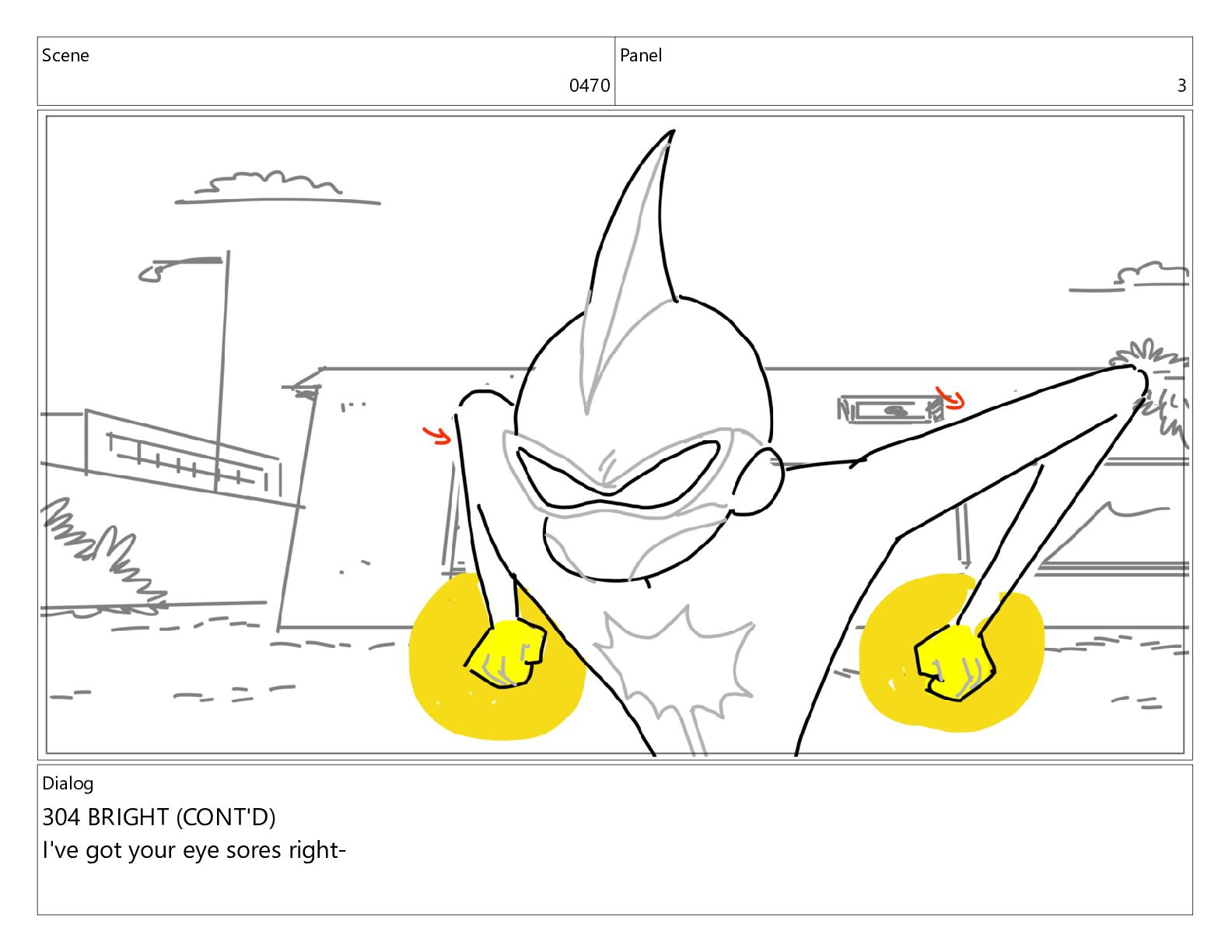 Scene
0470

Panel
3

Dialog
304 BRIGHT (CONT'D)
I've got your eye sores right-