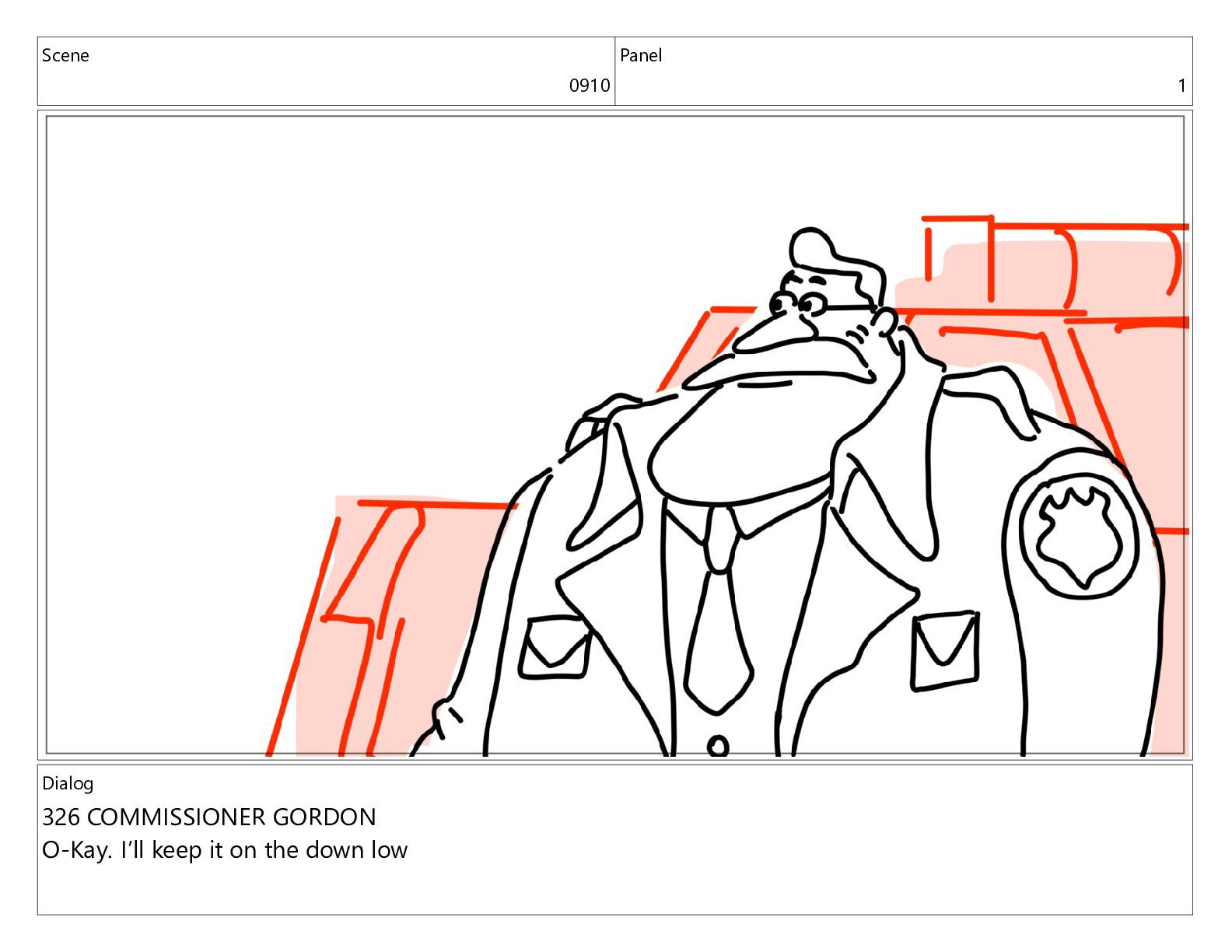 Scene
0910

Panel
1

Dialog
326 COMMISSIONER GORDON
O-Kay. I'll keep it on the down low