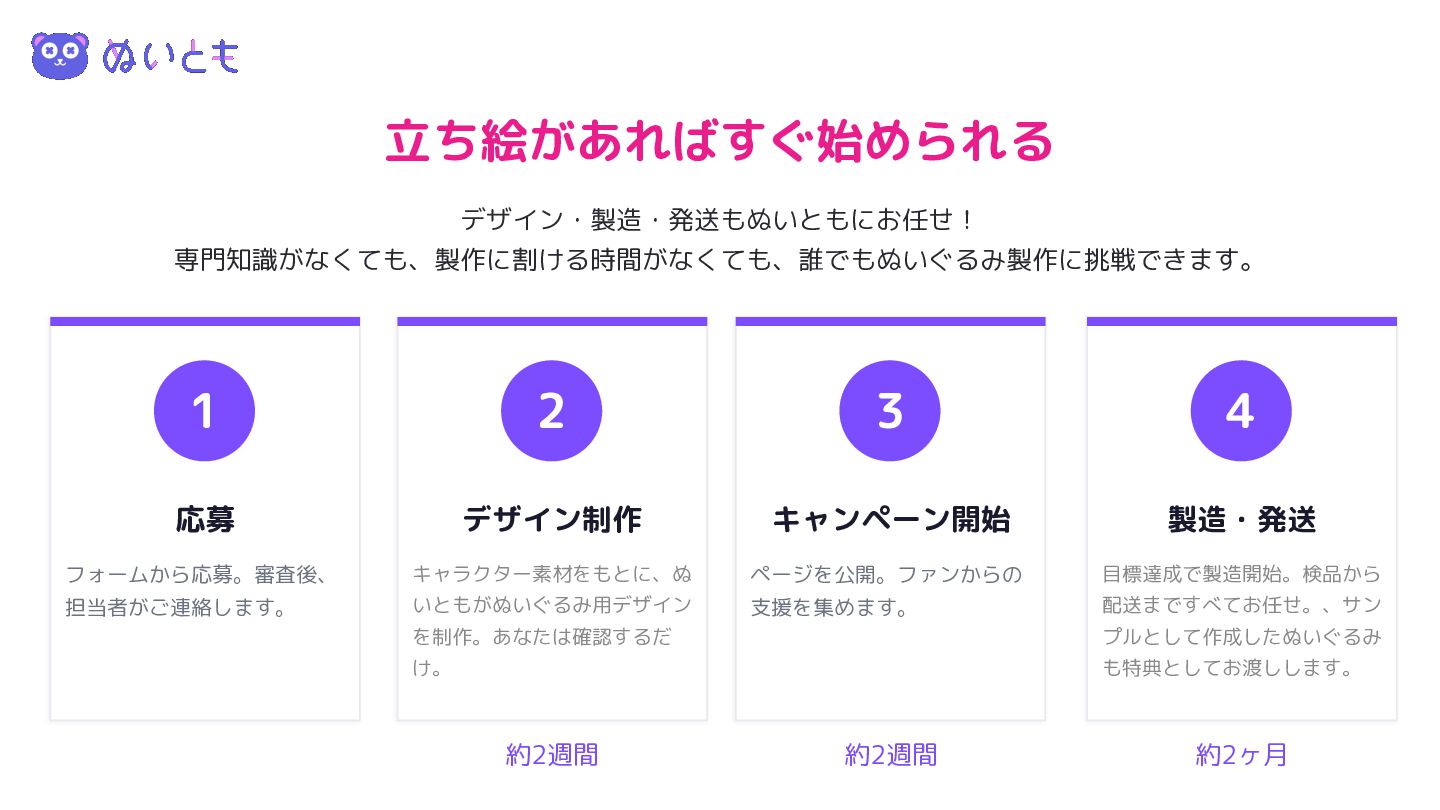 ぬいとも

立ち絵があればすぐ始められる

デザイン・製造・発送もぬいともにお任せ！
専門知識がなくても、製作に割ける時間がなくても、誰でもぬいぐるみ製作に挑戦できます。

1

応募

フォームから応募。審査後、担当者がご連絡します。

2

デザイン制作

キャラクター素材をもとに、ぬいともがぬいぐるみ用デザインを制作。あなたは確認するだけ。

約2週間

3

キャンペーン開始

ページを公開。ファンからの支援を集めます。

約2週間

4

製造・発送

目標達成で製造開始。検品から配送まですべてお任せ。、サンプルとして作成したぬいぐるみも特典としてお渡しします。

約2ヶ月