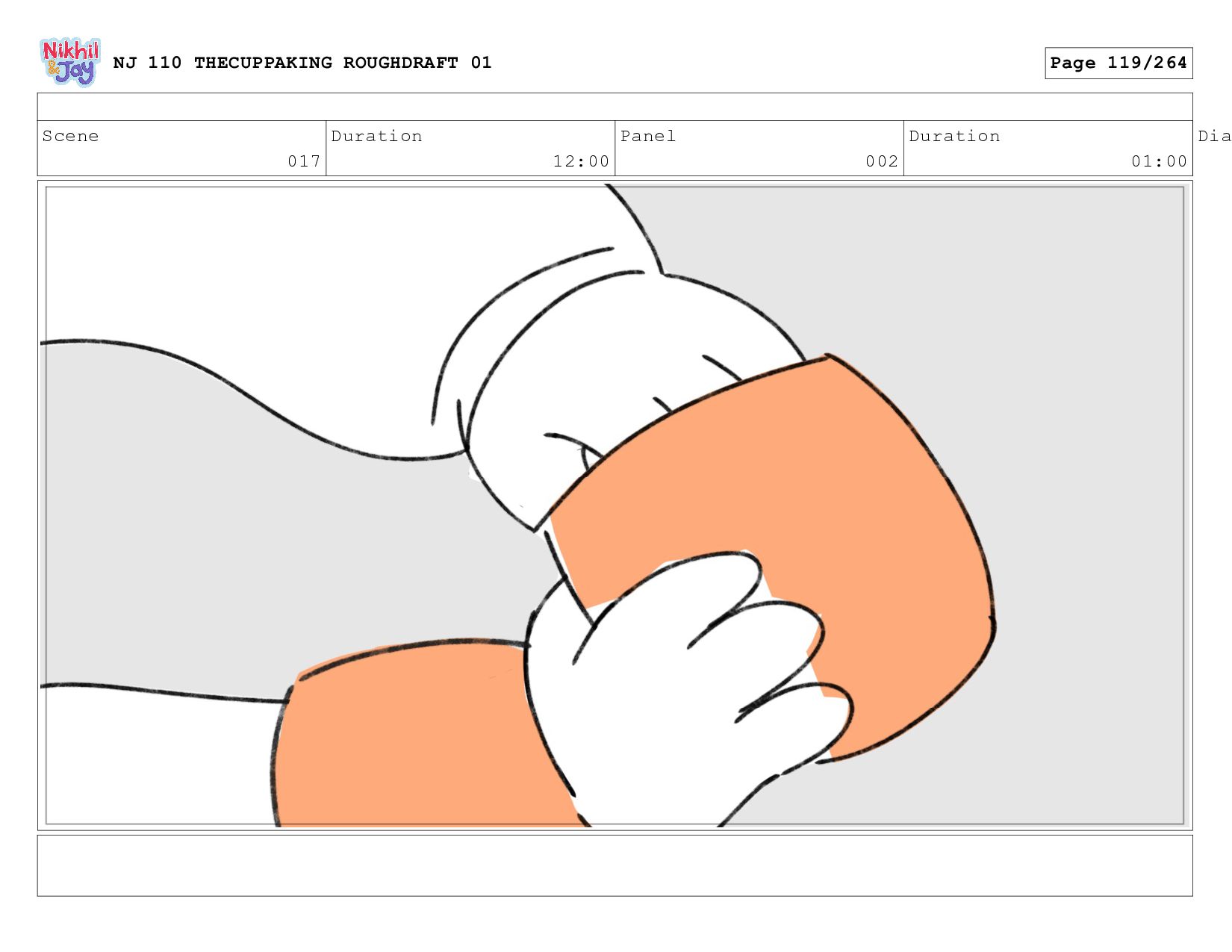 Nikhil & Jay NJ 110 THECUPPAKING ROUGHDRAFT 01

Page 119/264

| Scene | Duration | Panel | Duration | Dia |
|---|---|---|---|---|
| 017 | 12:00 | 002 | 01:00 | |