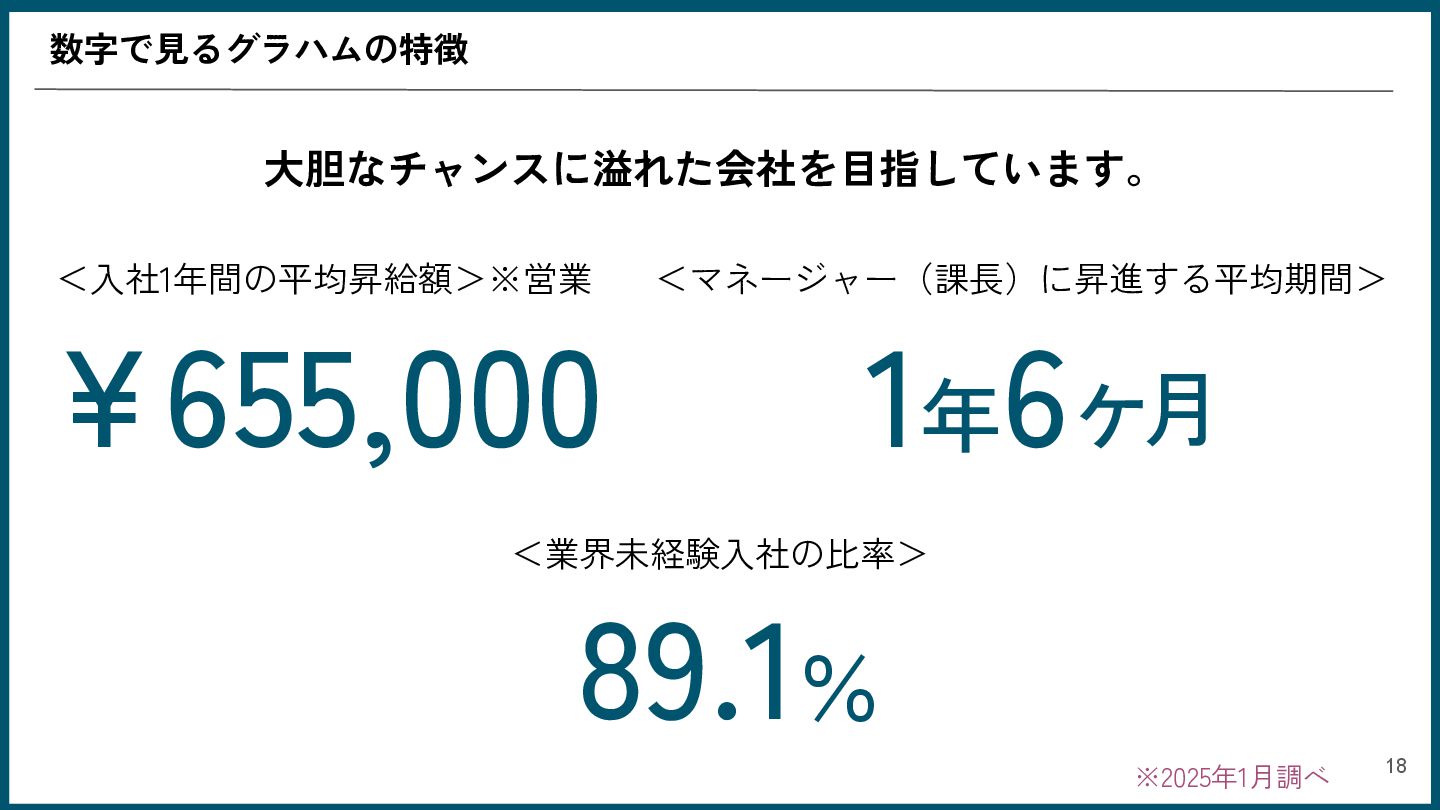 数字で見るグラハムの特徴

大胆なチャンスに溢れた会社を目指しています。

＜入社1年間の平均昇給額＞※営業

￥655,000

＜マネージャー（課長）に昇進する平均期間＞

1年6ヶ月

＜業界未経験入社の比率＞

89.1%

※2025年1月調べ

18