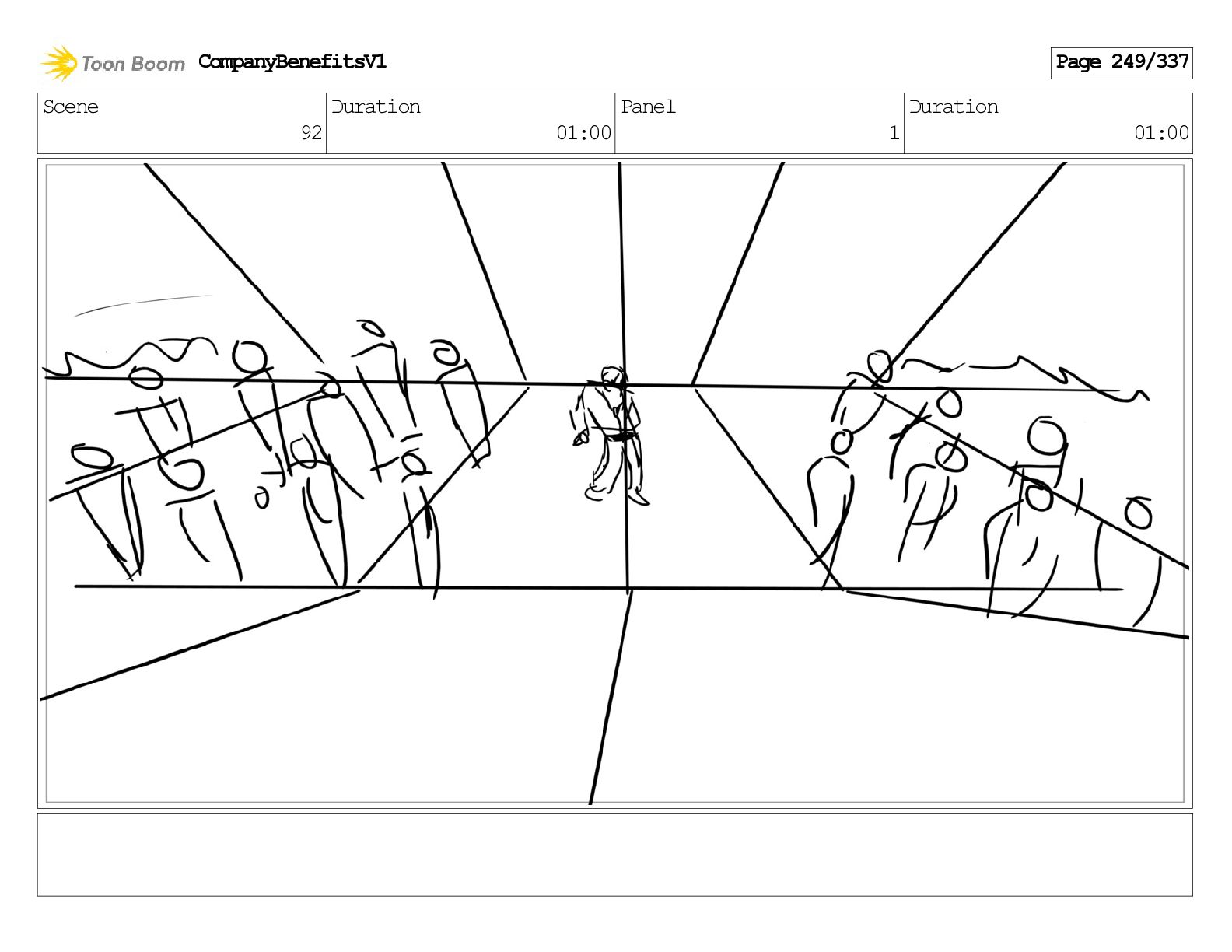 Toon Boom CompanyBenefitsV1

Page 249/337

| Scene | Duration | Panel | Duration |
|---|---|---|---|
| 92 | 01:00 | 1 | 01:00 |