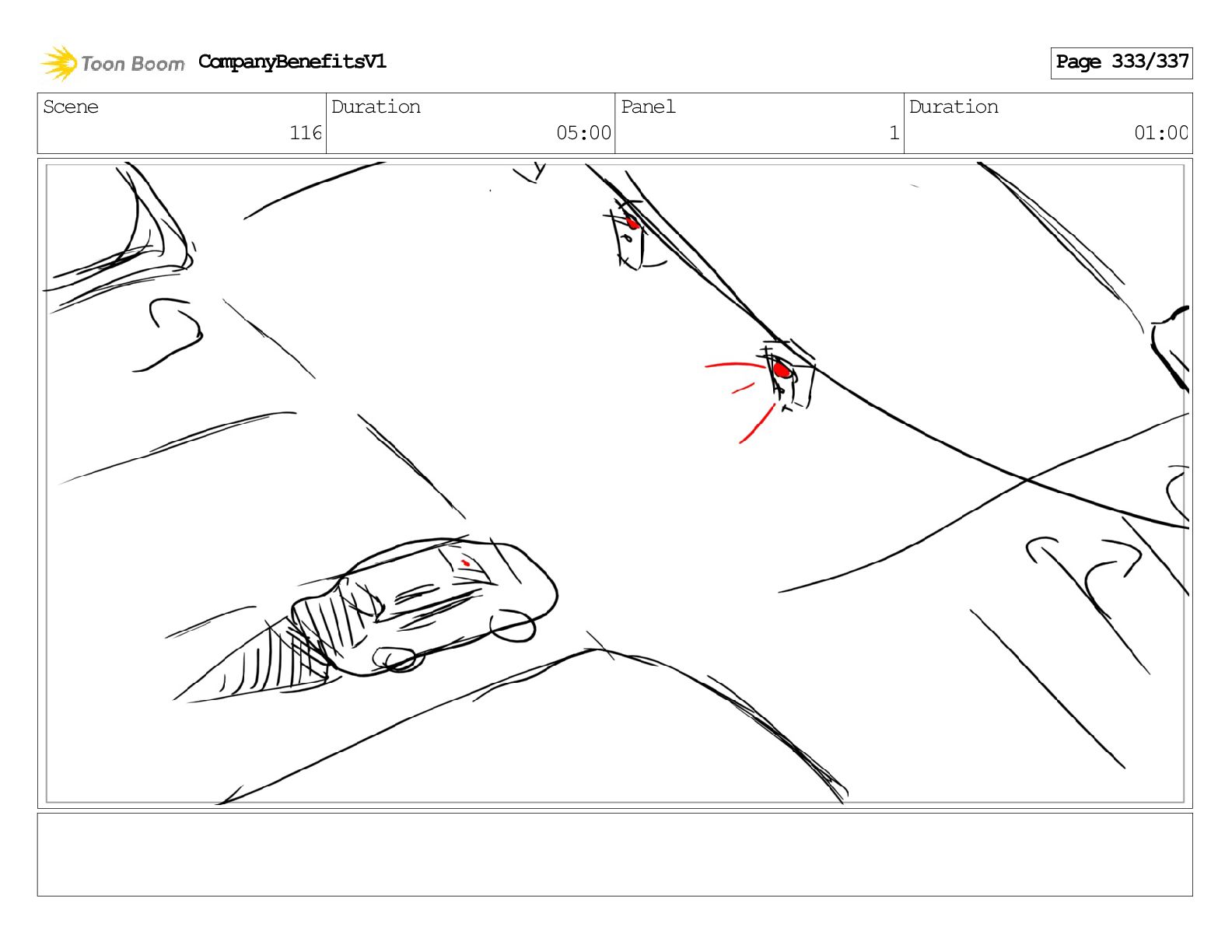 Toon Boom CompanyBenefitsV1

Page 333/337

| Scene | Duration | Panel | Duration |
|---|---|---|---|
| 116 | 05:00 | 1 | 01:00 |