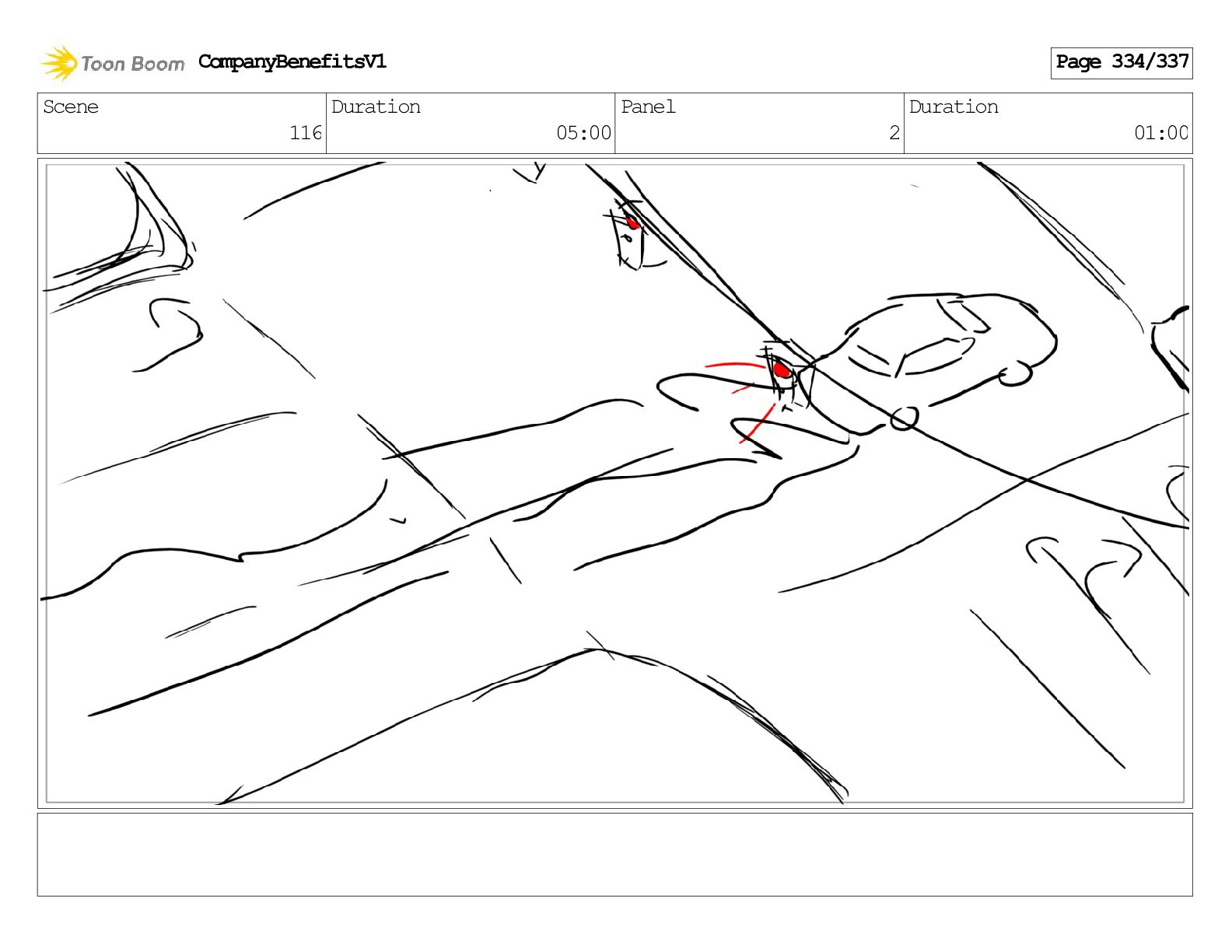 Toon Boom CompanyBenefitsV1

Page 334/337

| Scene | Duration | Panel | Duration |
|---|---|---|---|
| 116 | 05:00 | 2 | 01:00 |