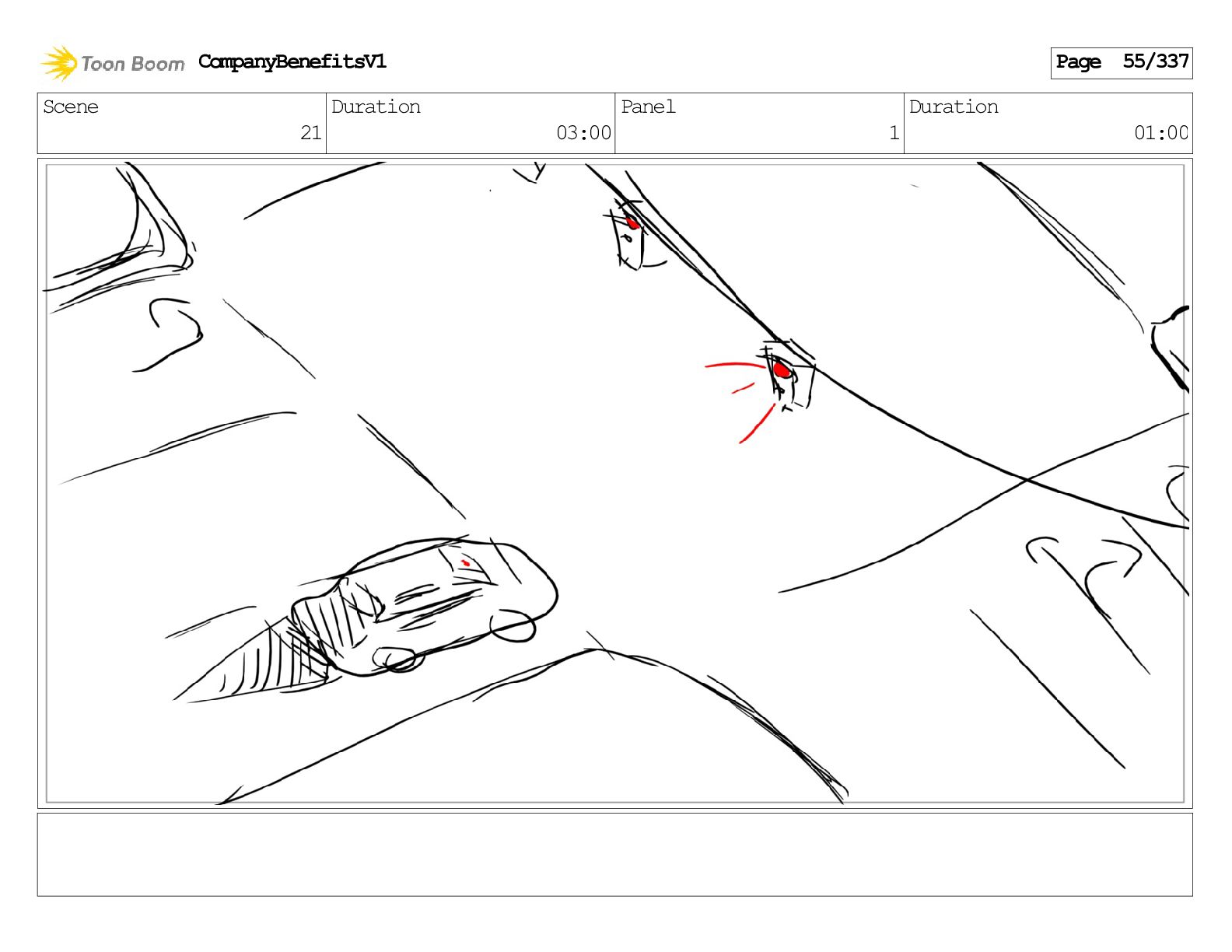 Toon Boom CompanyBenefitsV1

Page 55/337

| Scene | Duration | Panel | Duration |
|---|---|---|---|
| 21 | 03:00 | 1 | 01:00 |