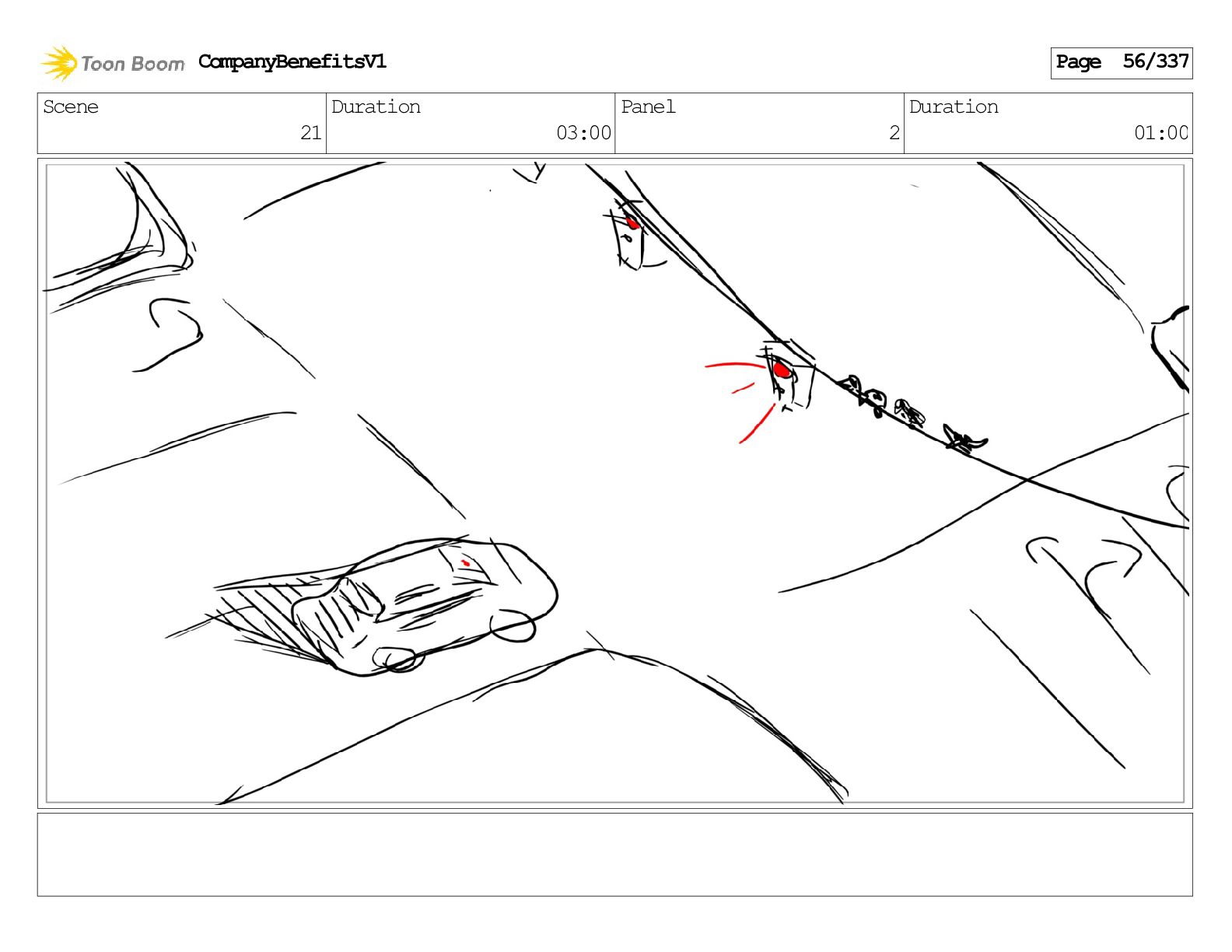 Toon Boom CompanyBenefitsV1

Page 56/337

| Scene | Duration | Panel | Duration |
|---|---|---|---|
| 21 | 03:00 | 2 | 01:00 |