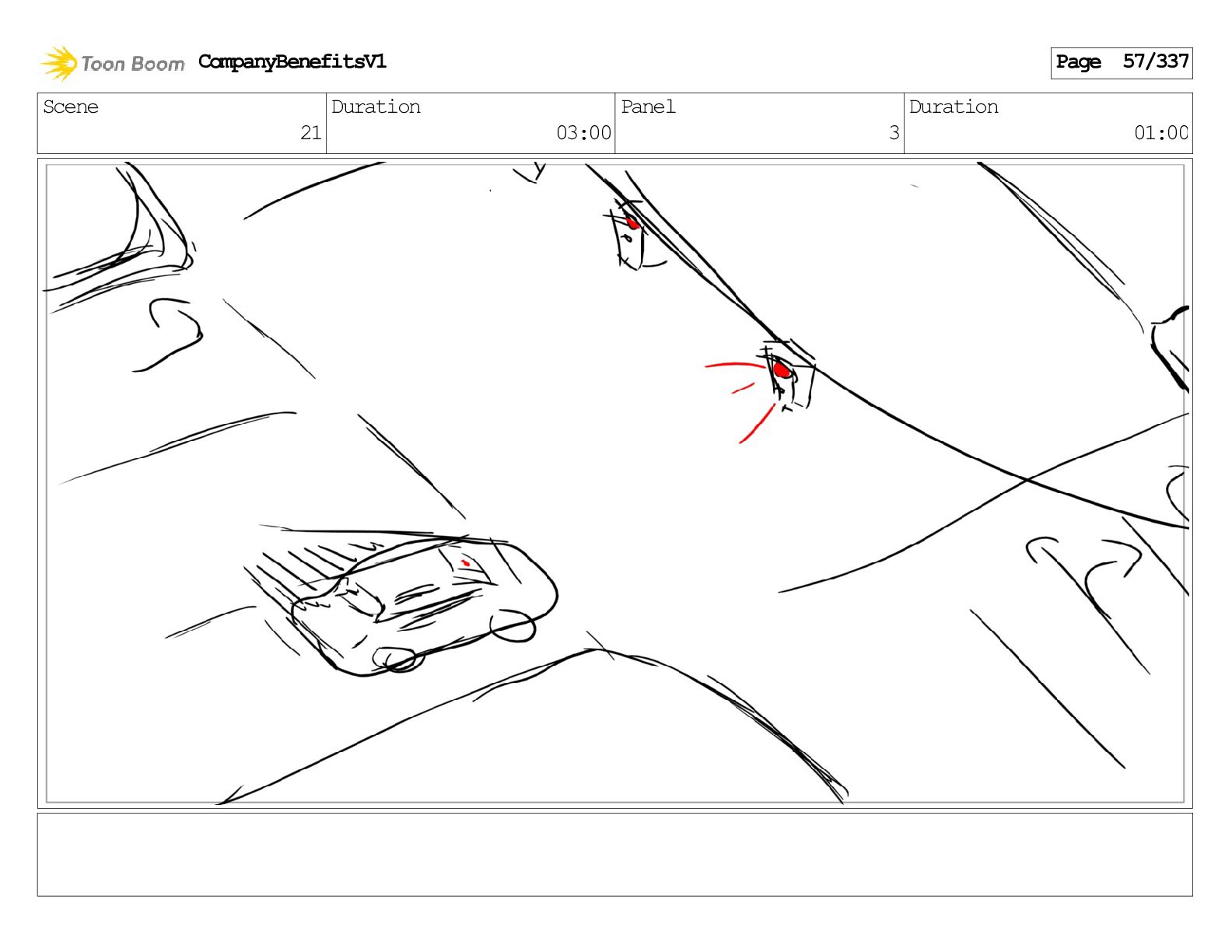 Toon Boom CompanyBenefitsV1

Page 57/337

| Scene | Duration | Panel | Duration |
|---|---|---|---|
| 21 | 03:00 | 3 | 01:00 |