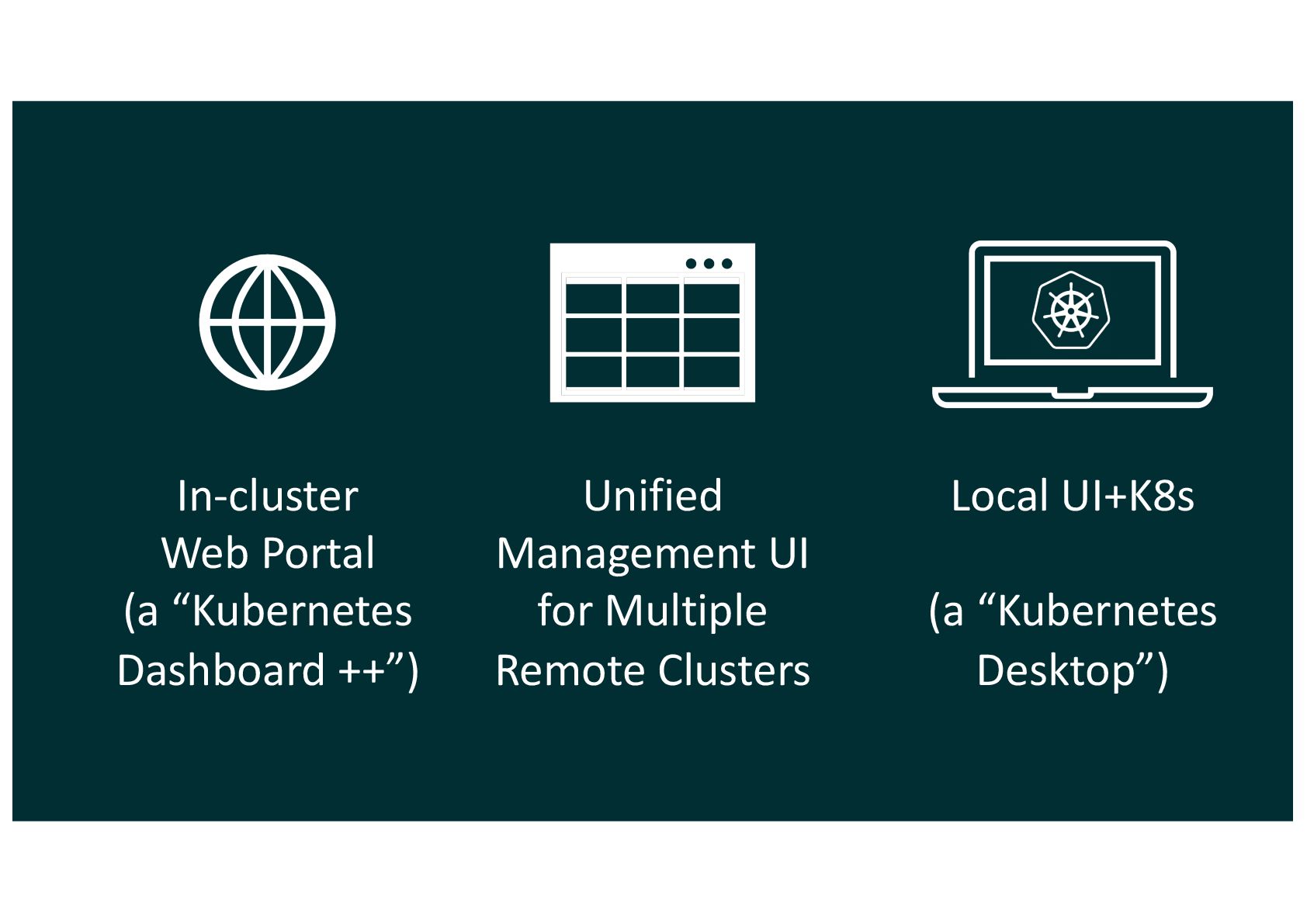 In-cluster
Web Portal
(a “Kubernetes
Dashboard ++”)

Unified
Management UI
for Multiple
Remote Clusters

Local UI+K8s

(a “Kubernetes
Desktop”)