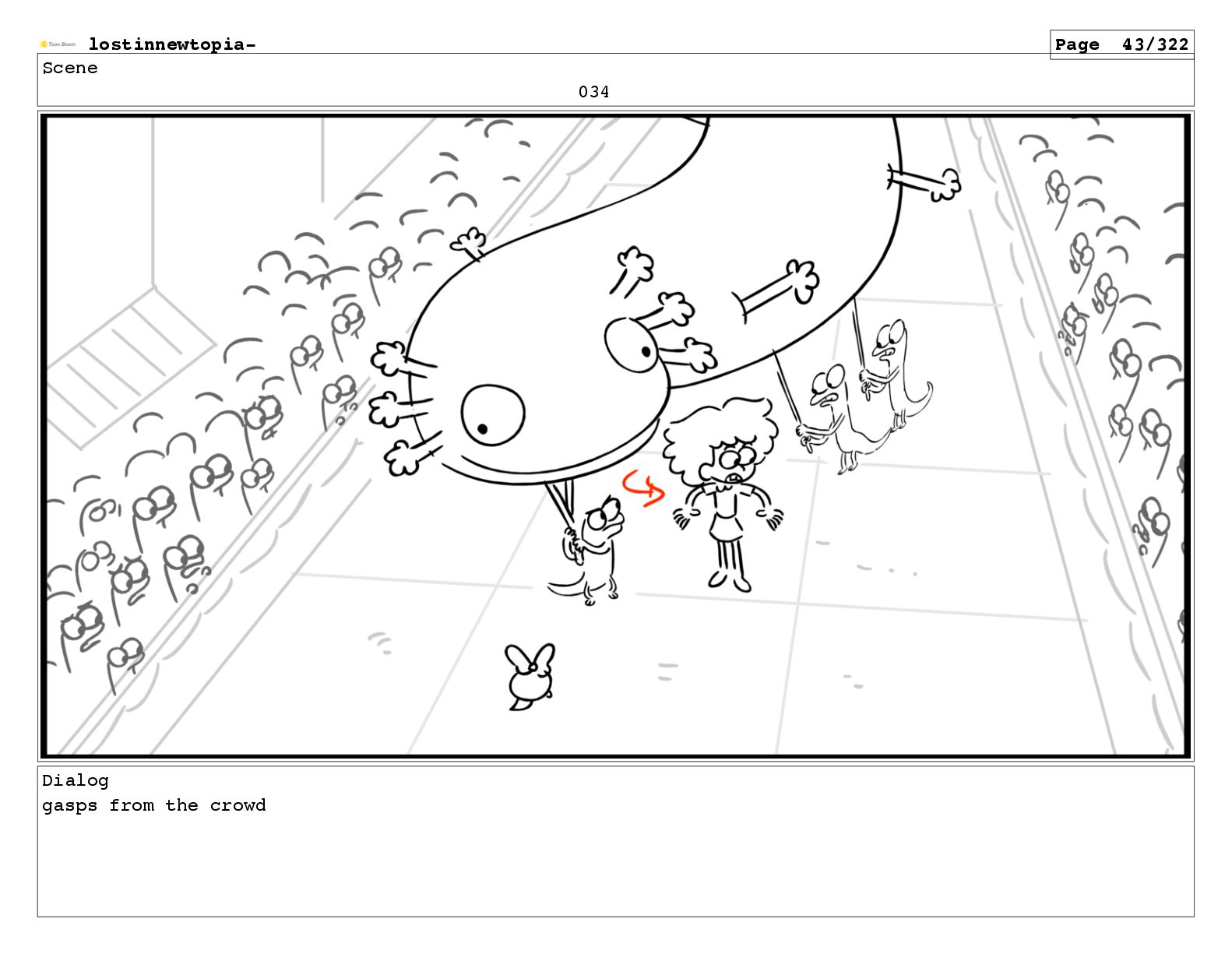 Toon Boom lostinnewtopia-

Page 43/322

Scene

034

Dialog
gasps from the crowd