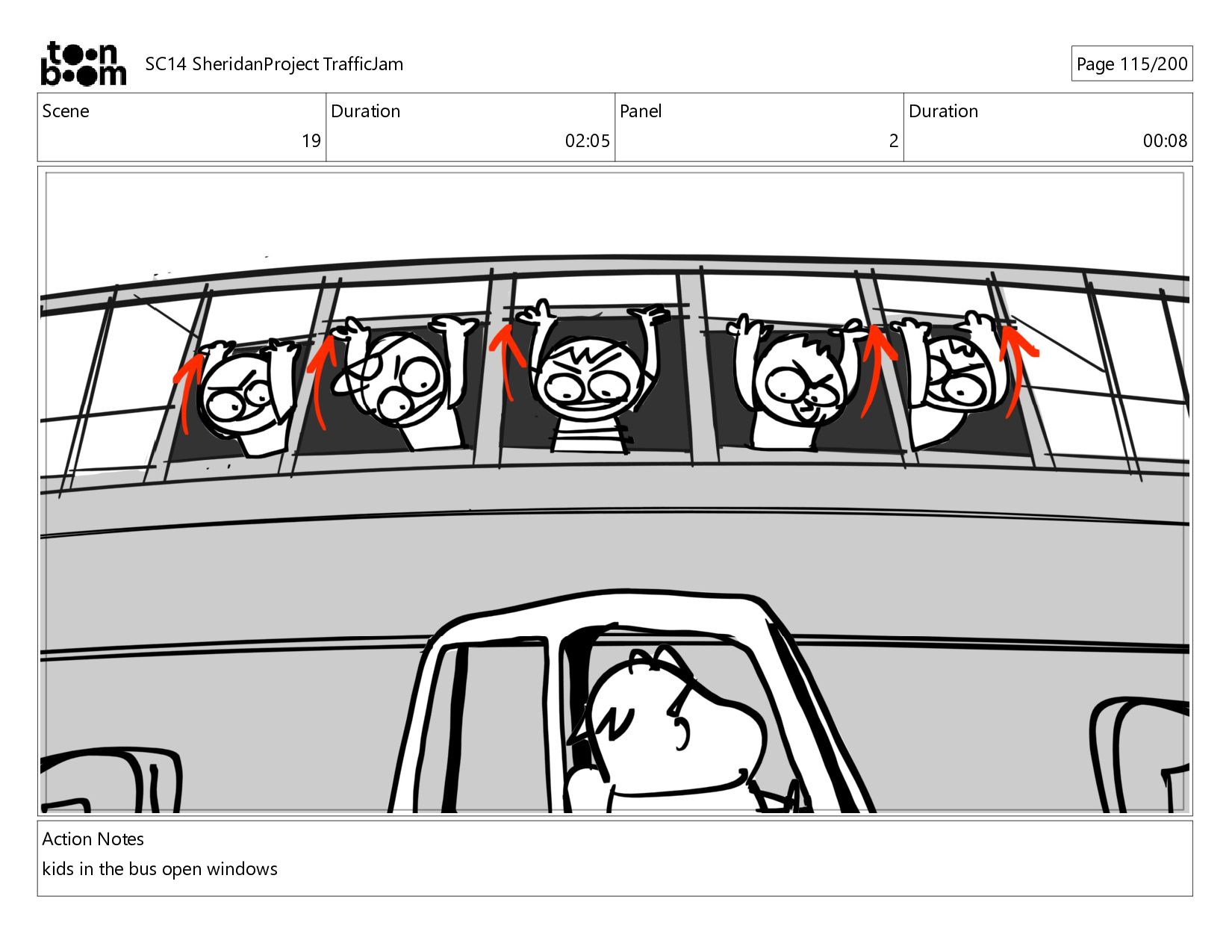 toon boom SC14 SheridanProject TrafficJam

Page 115/200

| Scene | Duration | Panel | Duration |
|---|---|---|---|
| 19 | 02:05 | 2 | 00:08 |

Action Notes
kids in the bus open windows