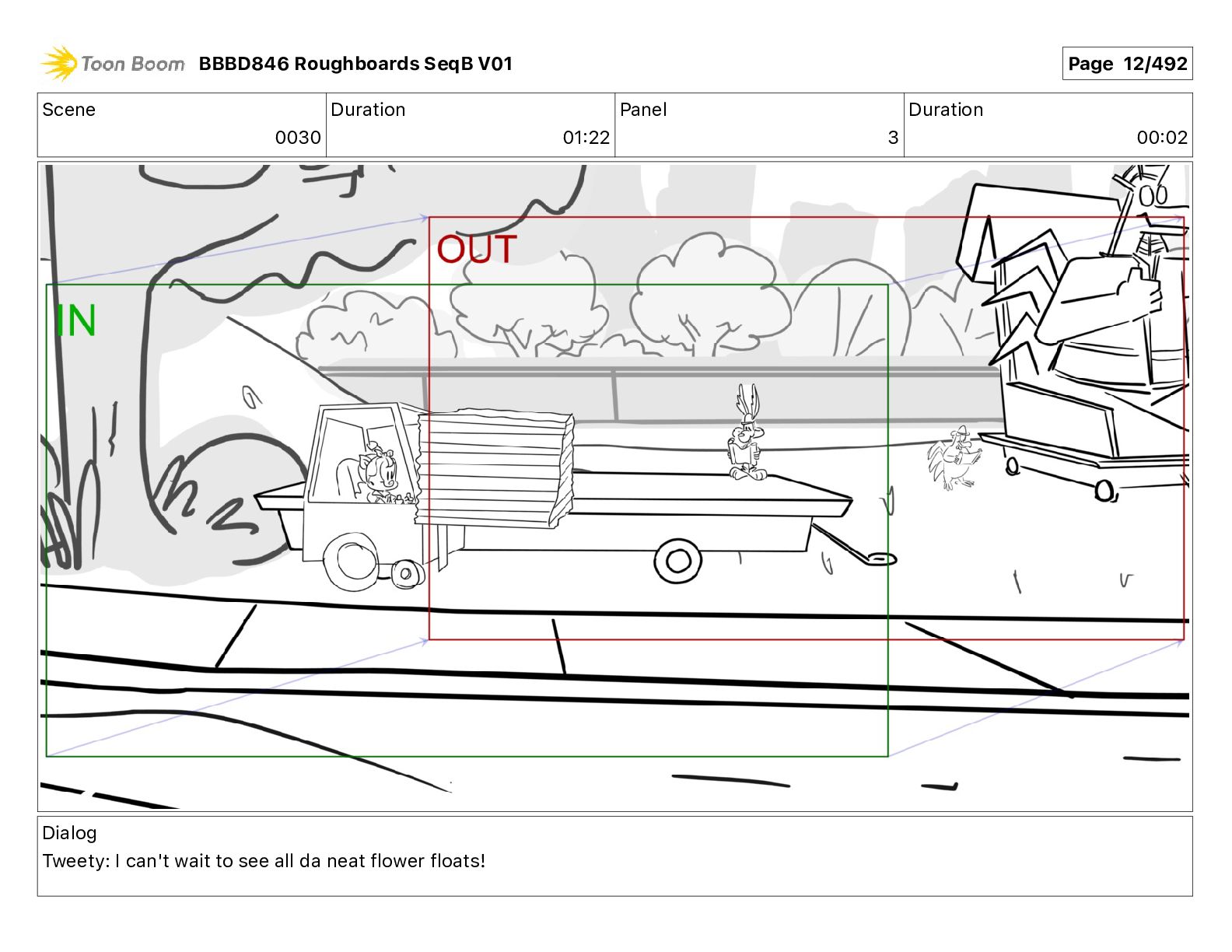 Toon Boom BBBD846 Roughboards SeqB V01

Page 12/492

| Scene | Duration | Panel | Duration |
|---|---|---|---|
| 0030 | 01:22 | 3 | 00:02 |

OUT

IN

Dialog
Tweety: I can't wait to see all da neat flower floats!