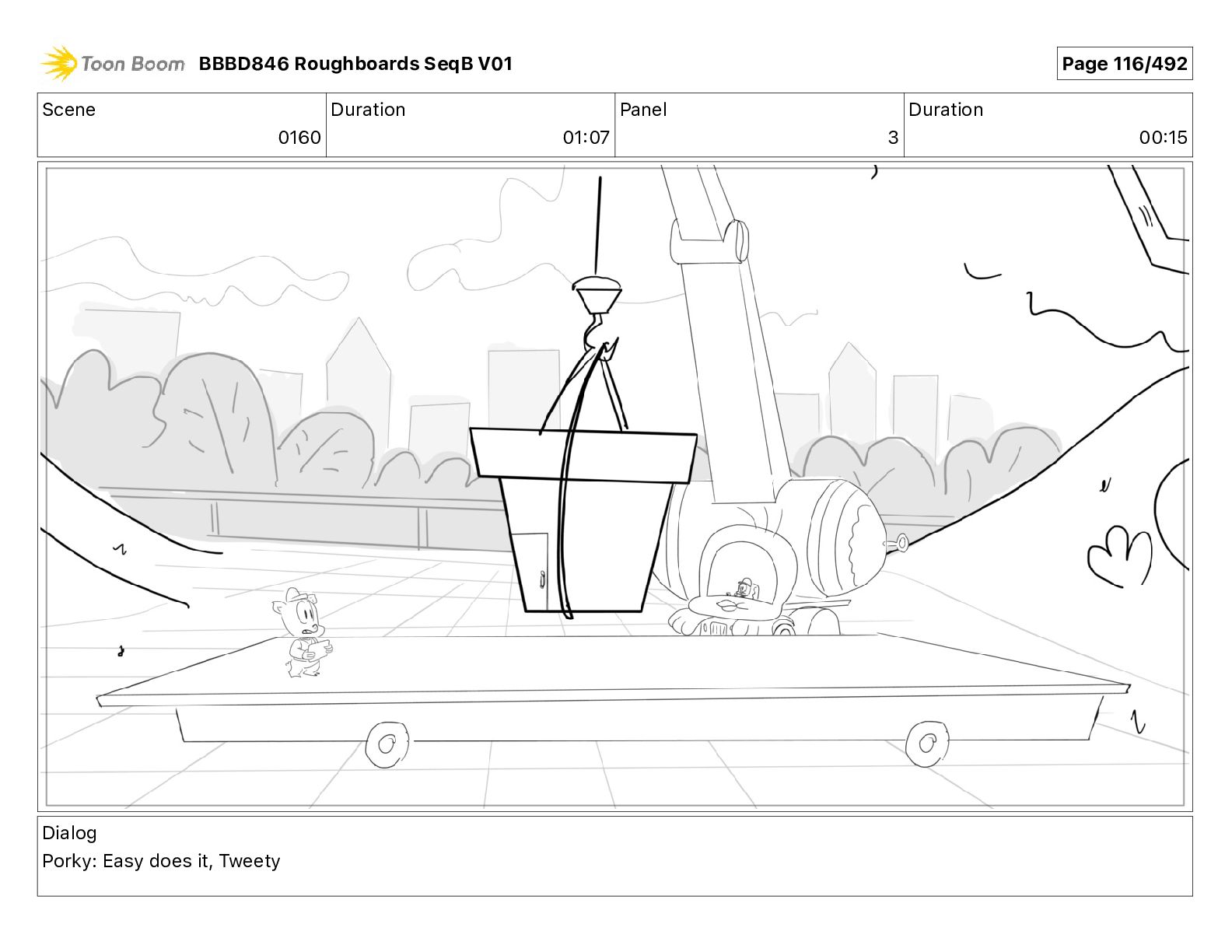 Toon Boom BBBD846 Roughboards SeqB V01

Page 116/492

| Scene | Duration | Panel | Duration |
|---|---|---|---|
| 0160 | 01:07 | 3 | 00:15 |

Dialog
Porky: Easy does it, Tweety