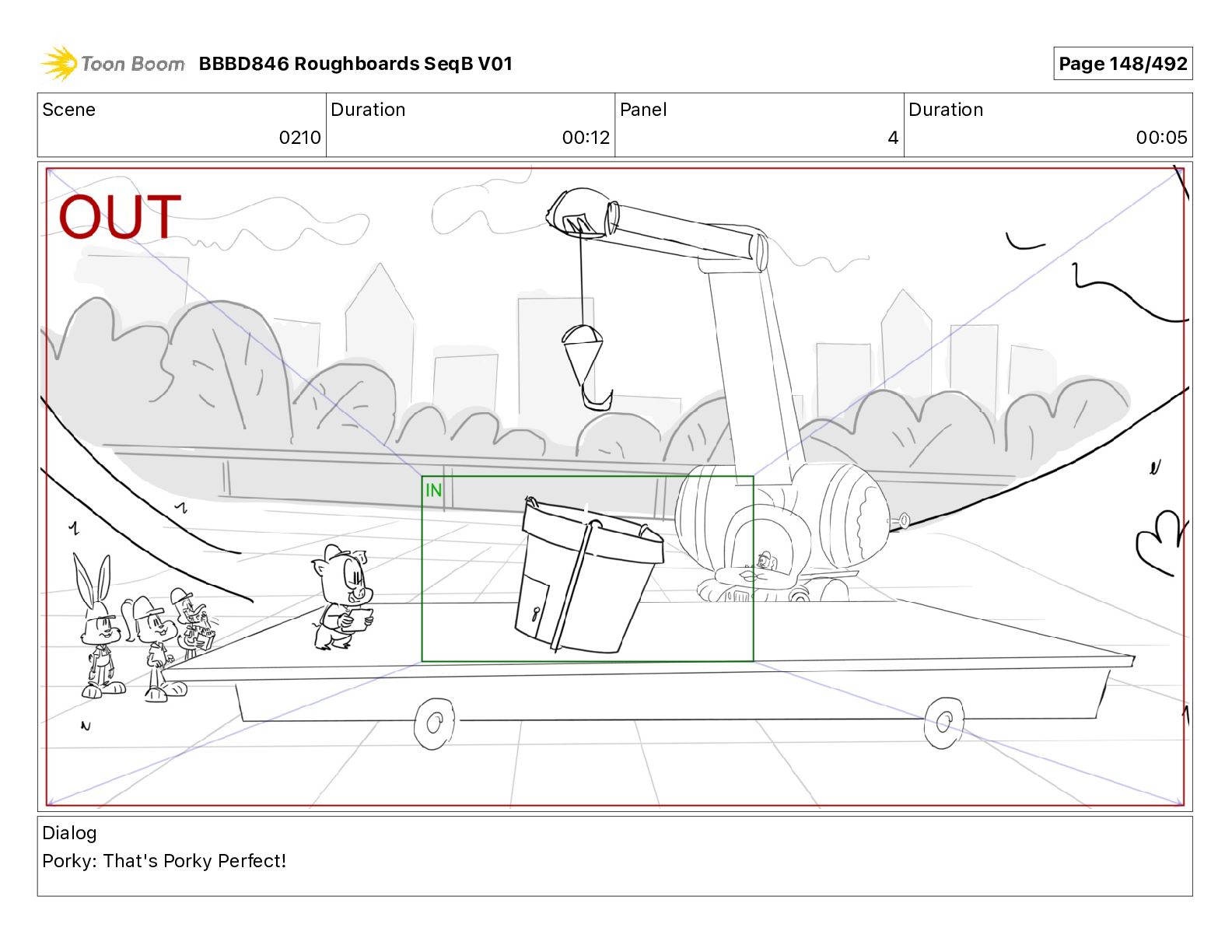 Toon Boom BBBD846 Roughboards SeqB V01

Page 148/492

| Scene | Duration | Panel | Duration |
|---|---|---|---|
| 0210 | 00:12 | 4 | 00:05 |

OUT

IN

Dialog
Porky: That's Porky Perfect!