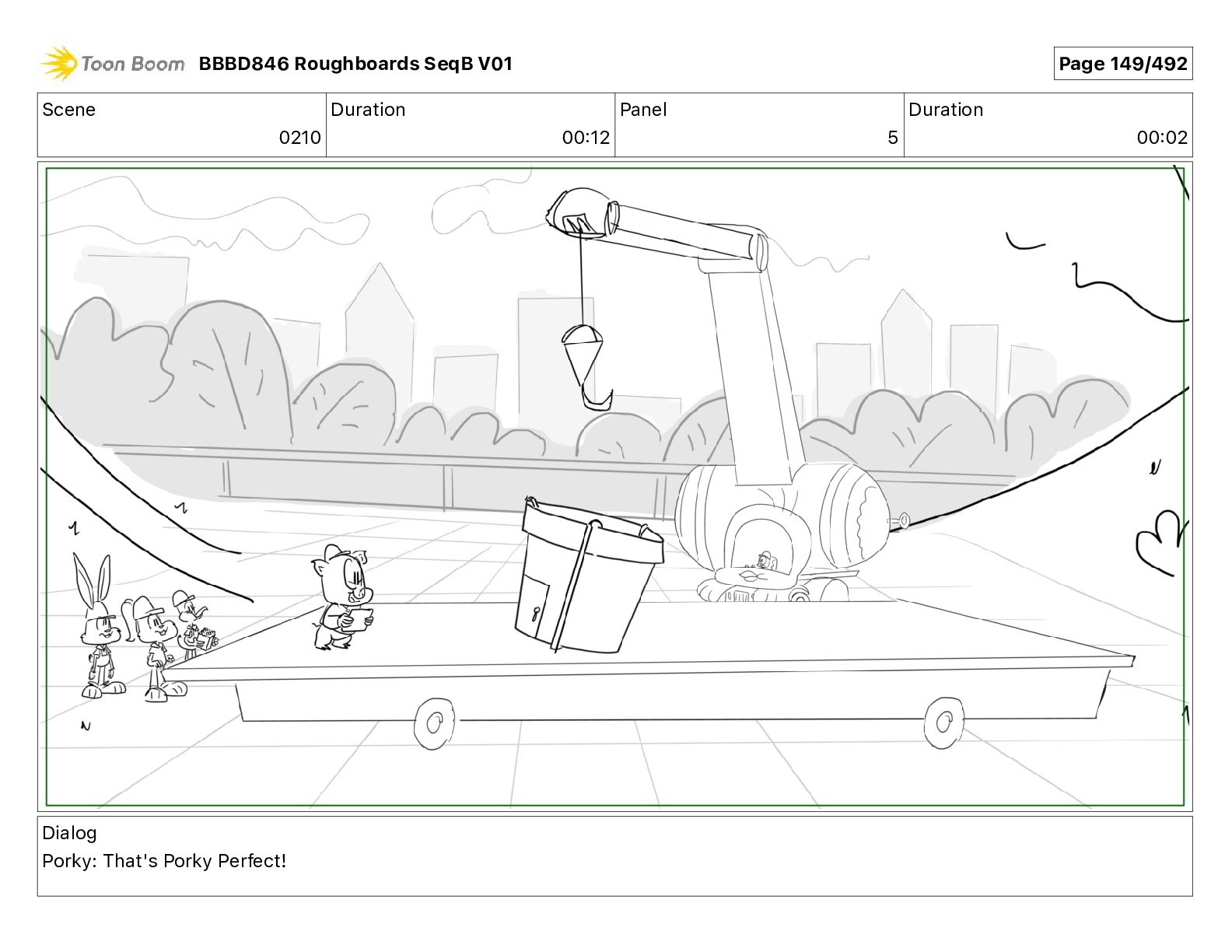 Toon Boom BBBD846 Roughboards SeqB V01

Page 149/492

| Scene | Duration | Panel | Duration |
|---|---|---|---|
| 0210 | 00:12 | 5 | 00:02 |

Dialog
Porky: That's Porky Perfect!