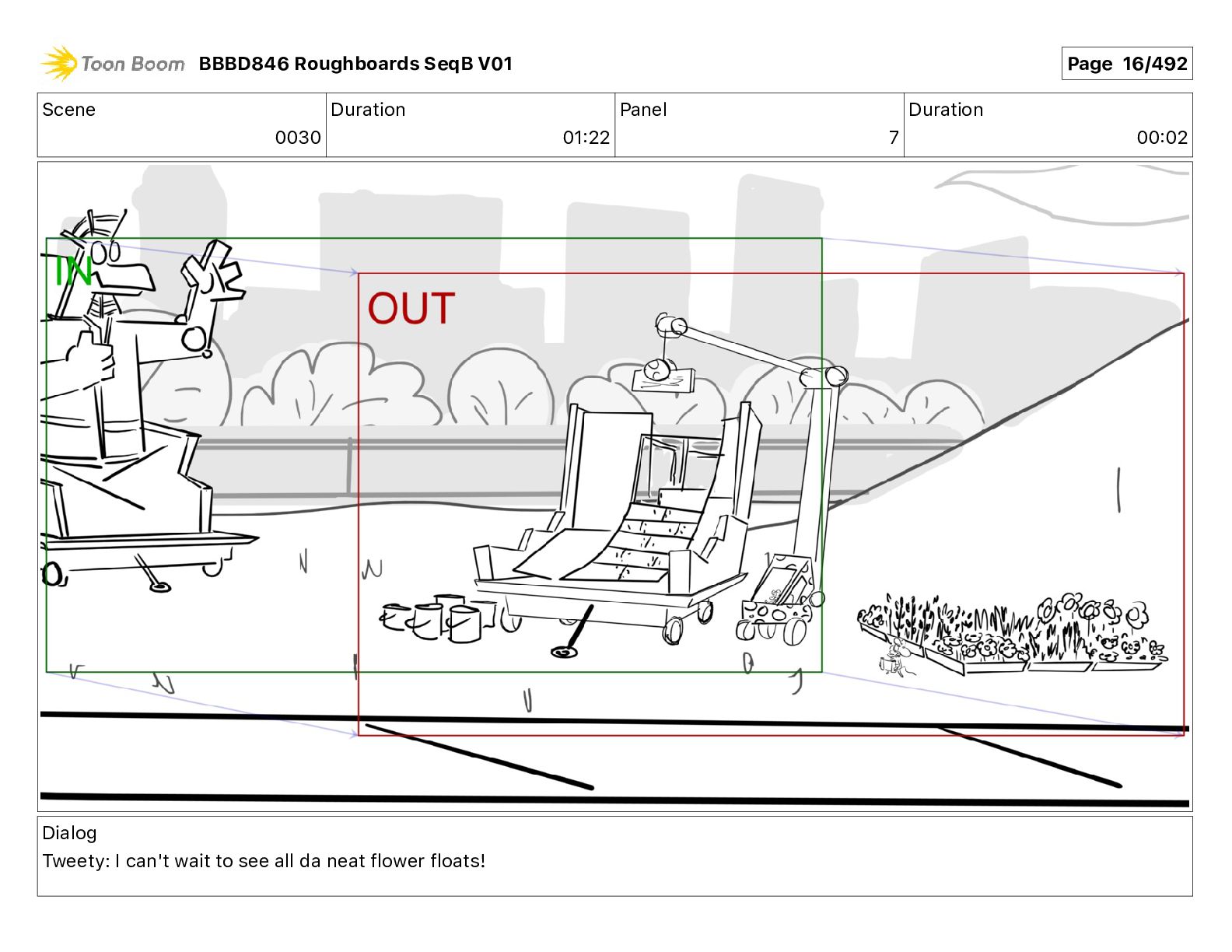 Toon Boom BBBD846 Roughboards SeqB V01

Page 16/492

| Scene | Duration | Panel | Duration |
|---|---|---|---|
| 0030 | 01:22 | 7 | 00:02 |

IN

OUT

Dialog
Tweety: I can't wait to see all da neat flower floats!