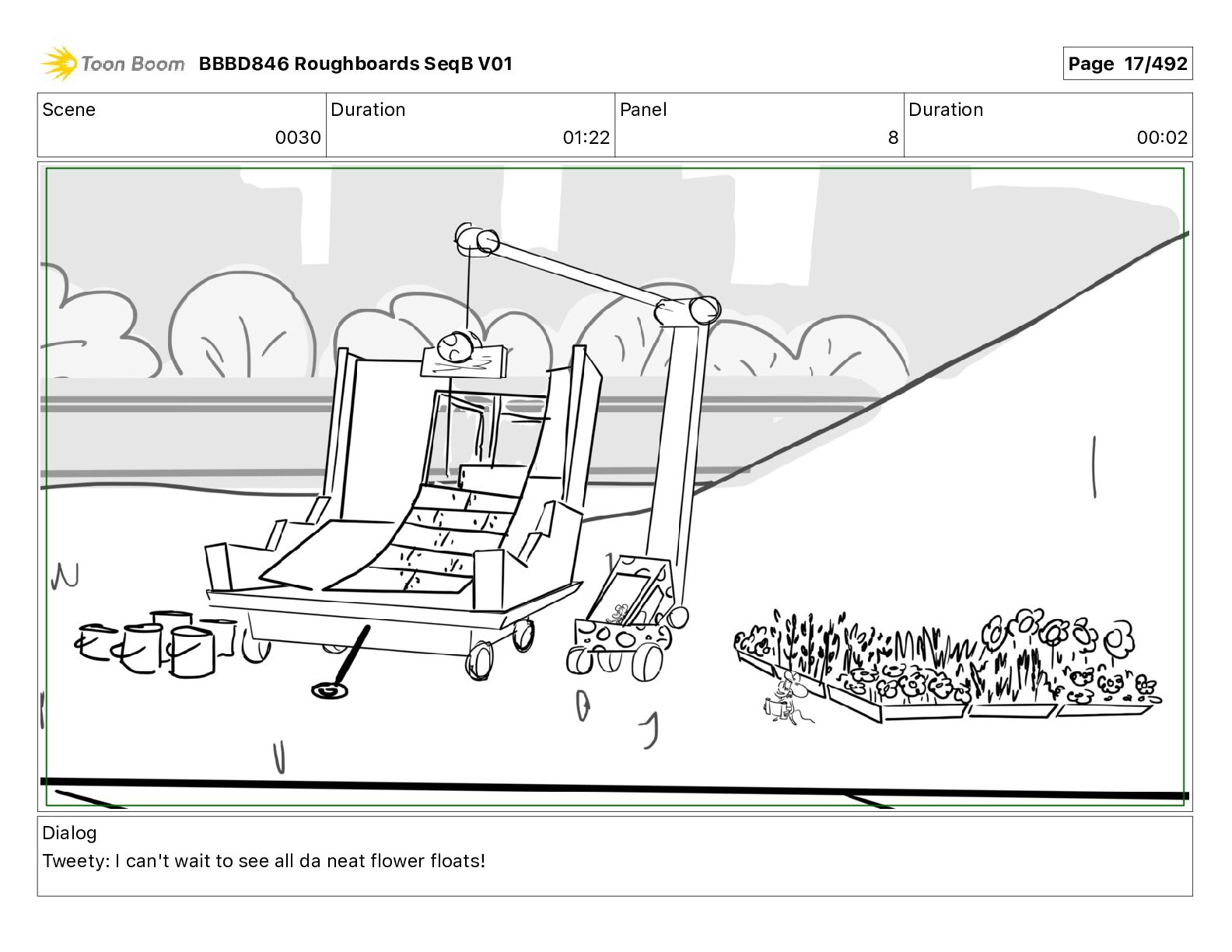 Toon Boom BBBD846 Roughboards SeqB V01 Page 17/492

| Scene | Duration | Panel | Duration |
|---|---|---|---|
| 0030 | 01:22 | 8 | 00:02 |

Dialog
Tweety: I can't wait to see all da neat flower floats!