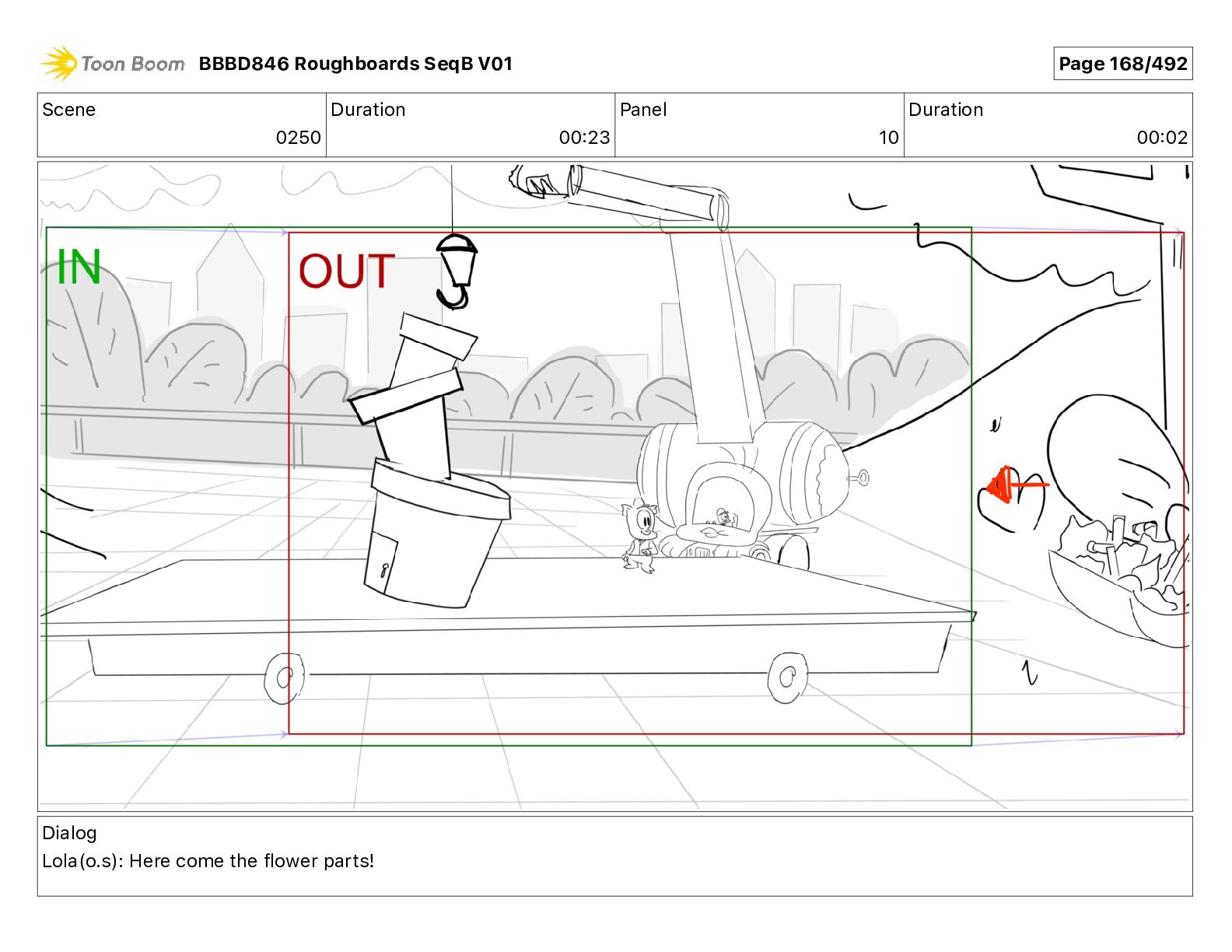 Toon Boom BBBD846 Roughboards SeqB V01

Page 168/492

| Scene | Duration | Panel | Duration |
|---|---|---|---|
| 0250 | 00:23 | 10 | 00:02 |

IN

OUT

Dialog
Lola(o.s): Here come the flower parts!