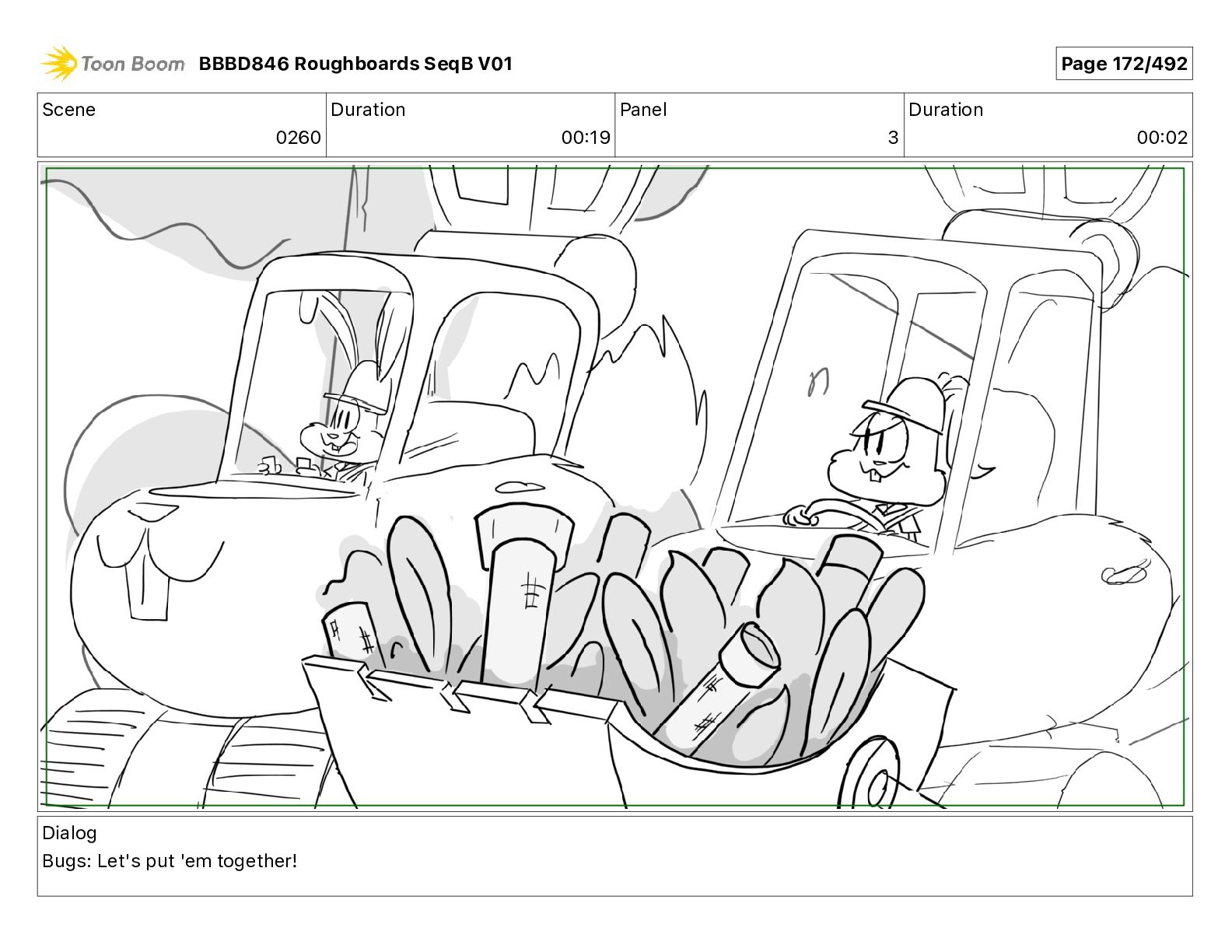 Toon Boom BBBD846 Roughboards SeqB V01

Page 172/492

| Scene | Duration | Panel | Duration |
|---|---|---|---|
| 0260 | 00:19 | 3 | 00:02 |

Dialog
Bugs: Let's put 'em together!