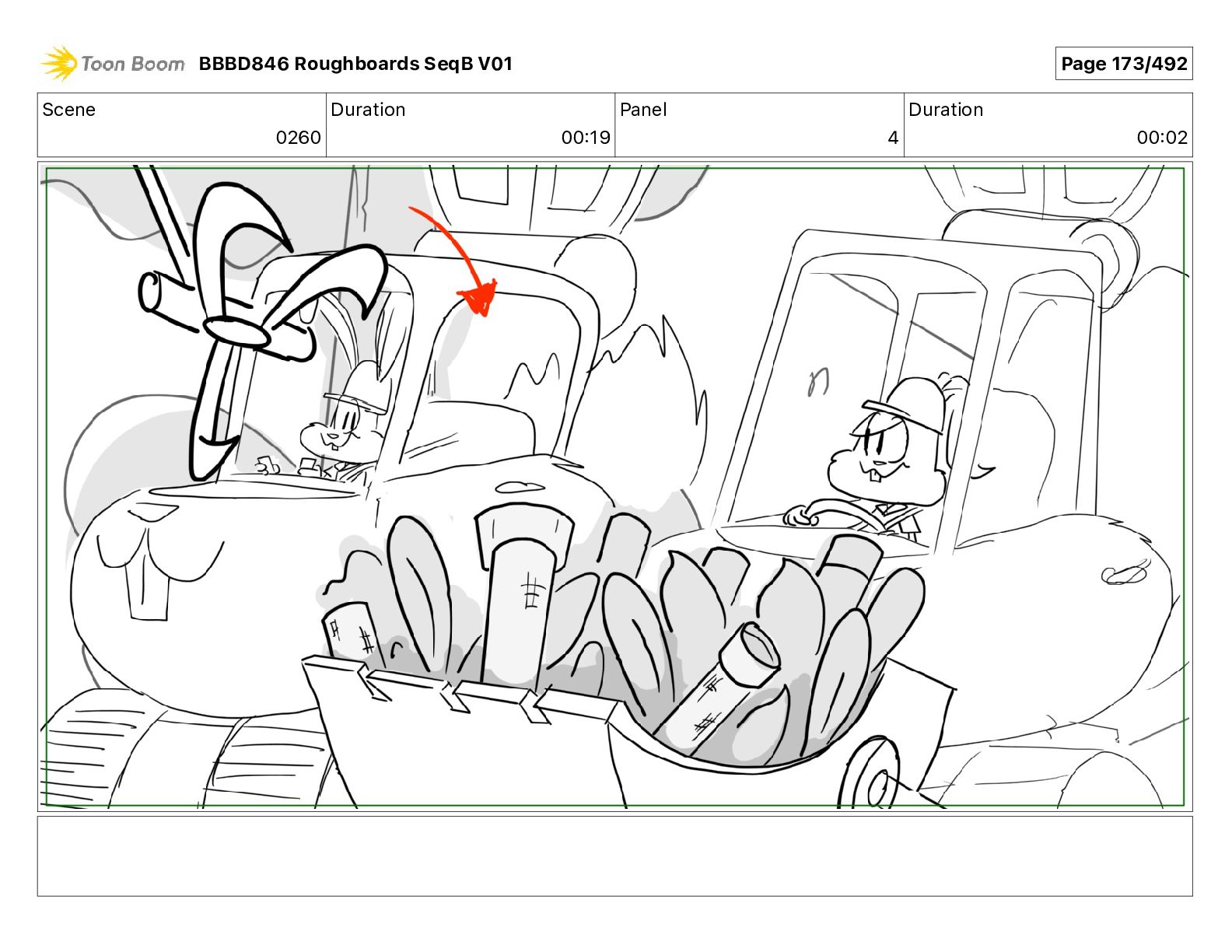 Toon Boom BBBD846 Roughboards SeqB V01

Page 173/492

| Scene | Duration | Panel | Duration |
|---|---|---|---|
| 0260 | 00:19 | 4 | 00:02 |