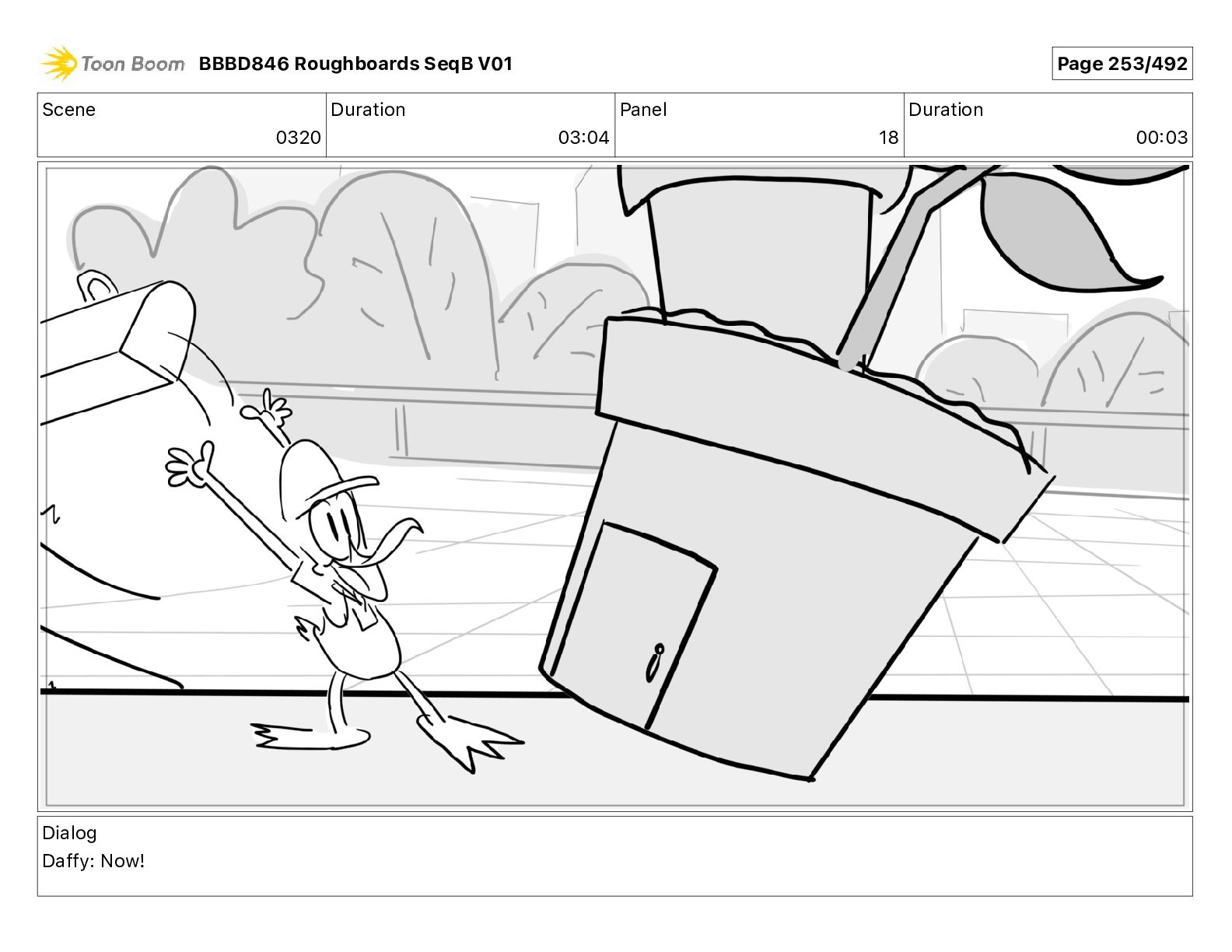 Toon Boom BBBD846 Roughboards SeqB V01

Page 253/492

| Scene | Duration | Panel | Duration |
|---|---|---|---|
| 0320 | 03:04 | 18 | 00:03 |

Dialog
Daffy: Now!