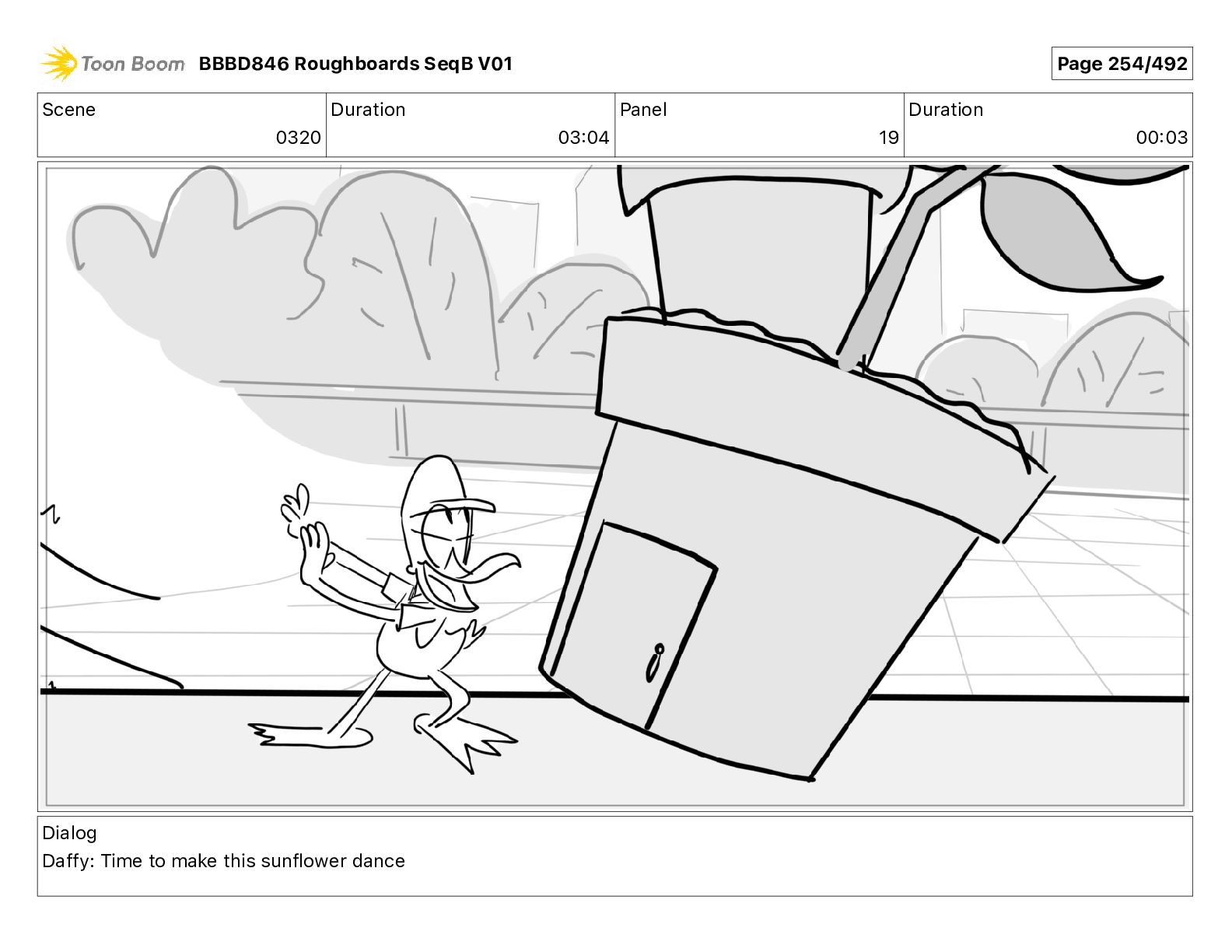 Toon Boom BBBD846 Roughboards SeqB V01

Page 254/492

| Scene | Duration | Panel | Duration |
|---|---|---|---|
| 0320 | 03:04 | 19 | 00:03 |

Dialog
Daffy: Time to make this sunflower dance