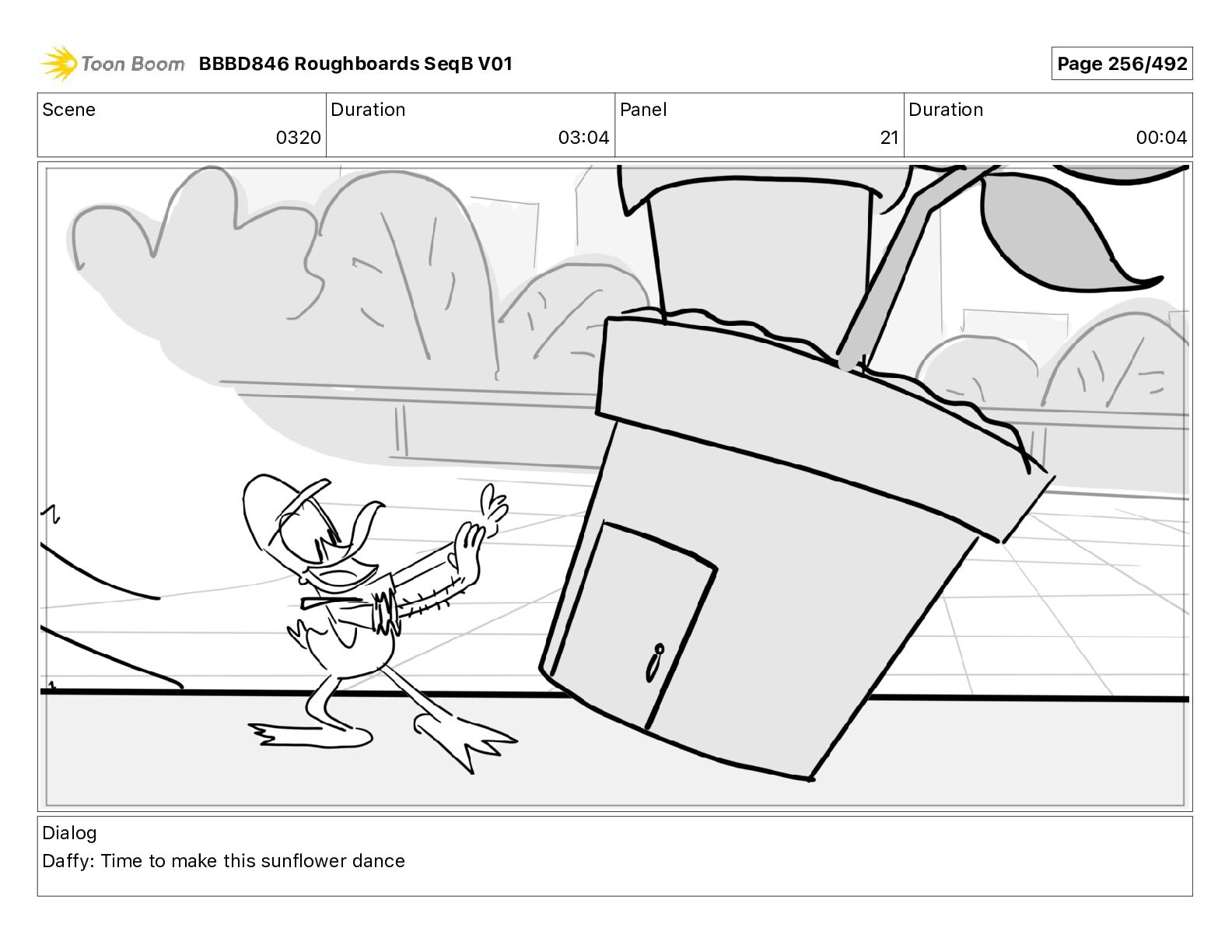 Toon Boom BBBD846 Roughboards SeqB V01

Page 256/492

| Scene | Duration | Panel | Duration |
|---|---|---|---|
| 0320 | 03:04 | 21 | 00:04 |

Dialog
Daffy: Time to make this sunflower dance