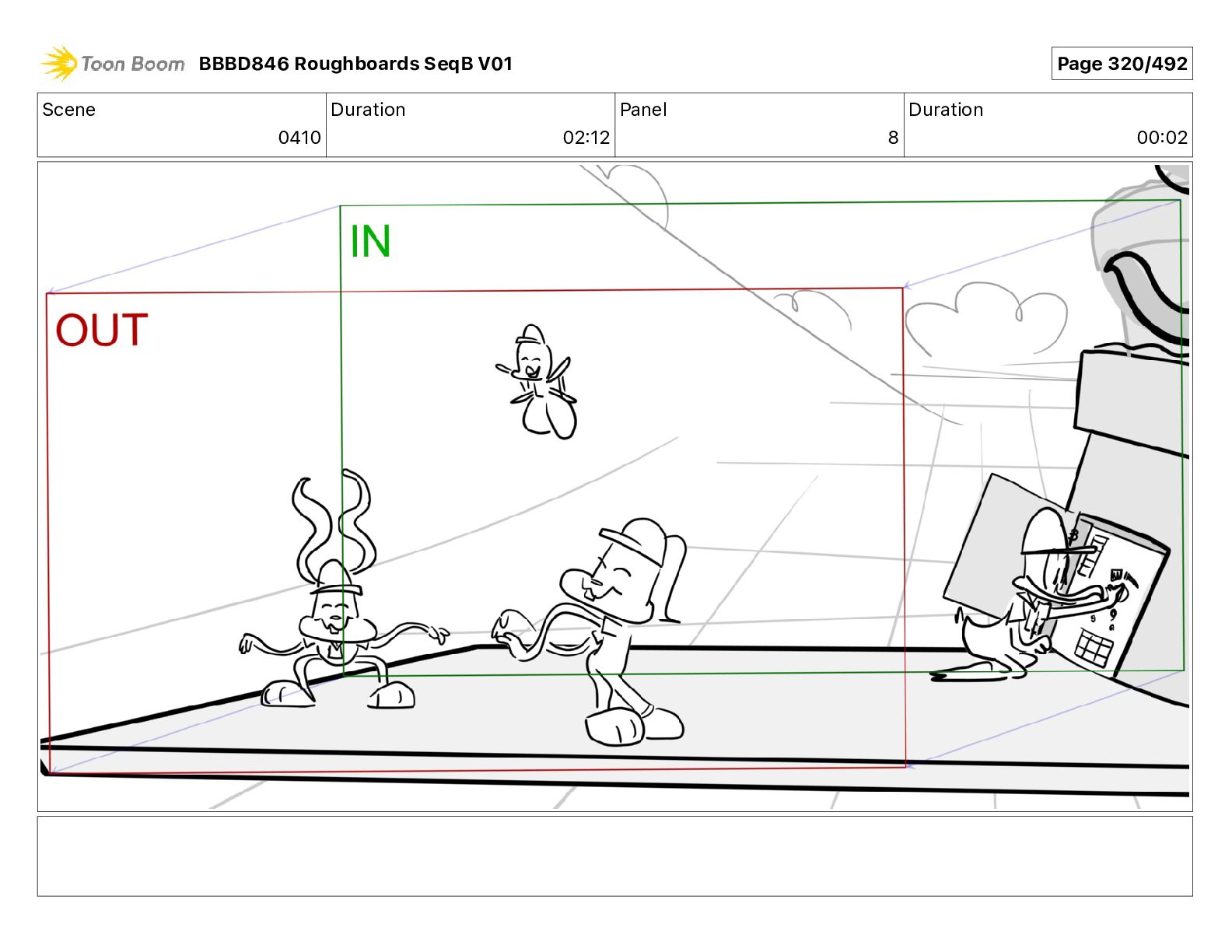 Toon Boom BBBD846 Roughboards SeqB V01

Page 320/492

| Scene | Duration | Panel | Duration |
|---|---|---|---|
| 0410 | 02:12 | 8 | 00:02 |

IN

OUT