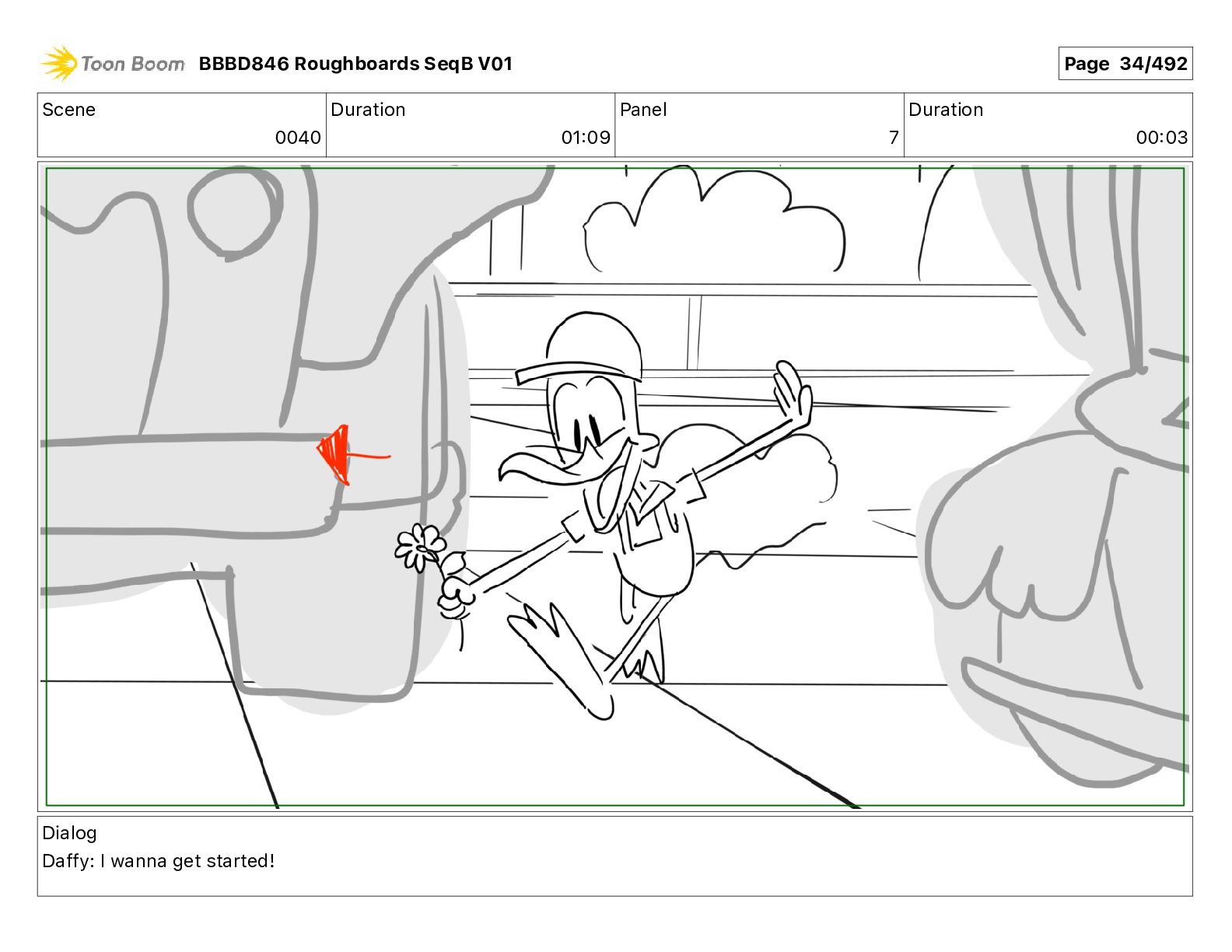 Toon Boom BBBD846 Roughboards SeqB V01

Page 34/492

| Scene | Duration | Panel | Duration |
|---|---|---|---|
| 0040 | 01:09 | 7 | 00:03 |

Dialog
Daffy: I wanna get started!