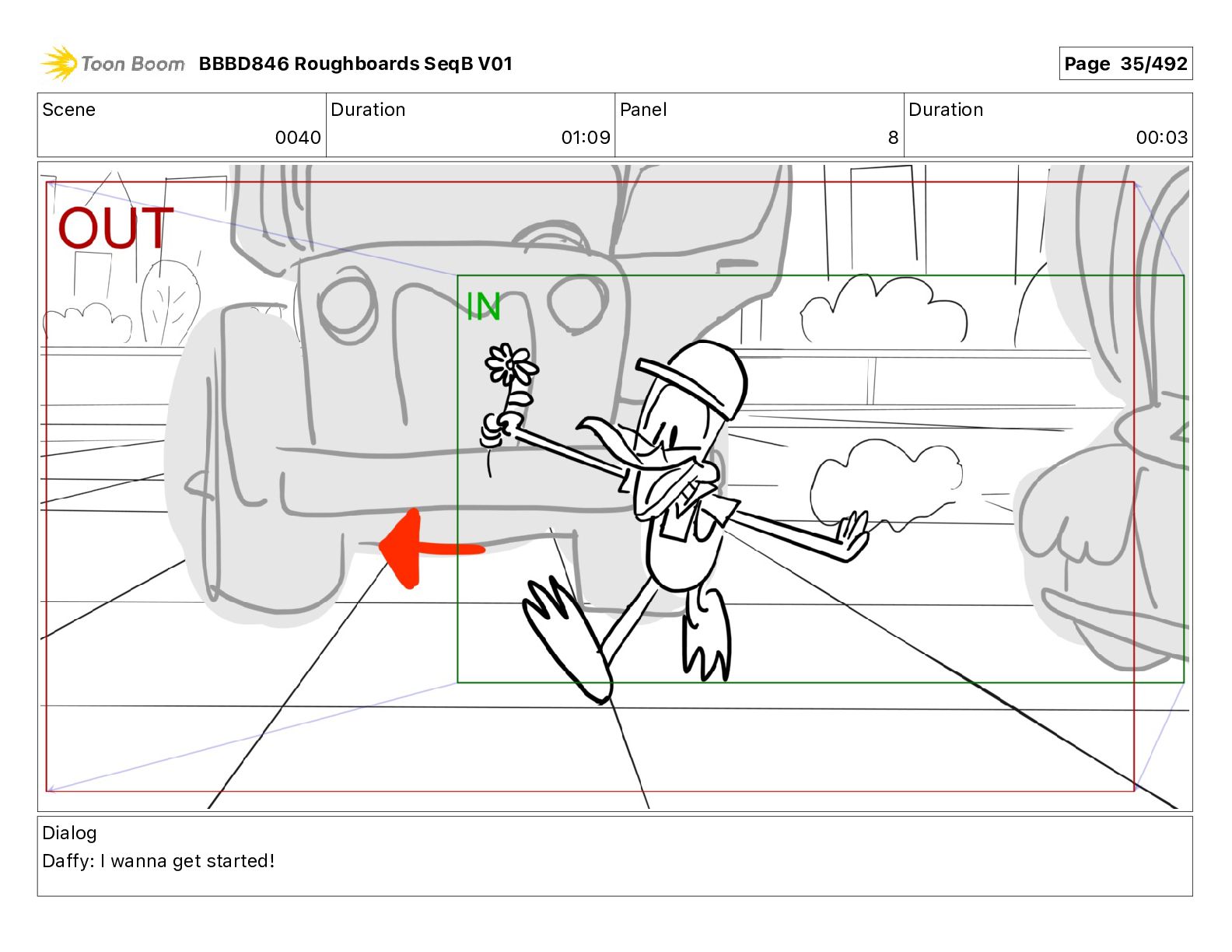 Toon Boom BBBD846 Roughboards SeqB V01

Page 35/492

| Scene | Duration | Panel | Duration |
|---|---|---|---|
| 0040 | 01:09 | 8 | 00:03 |

OUT

IN

Dialog
Daffy: I wanna get started!