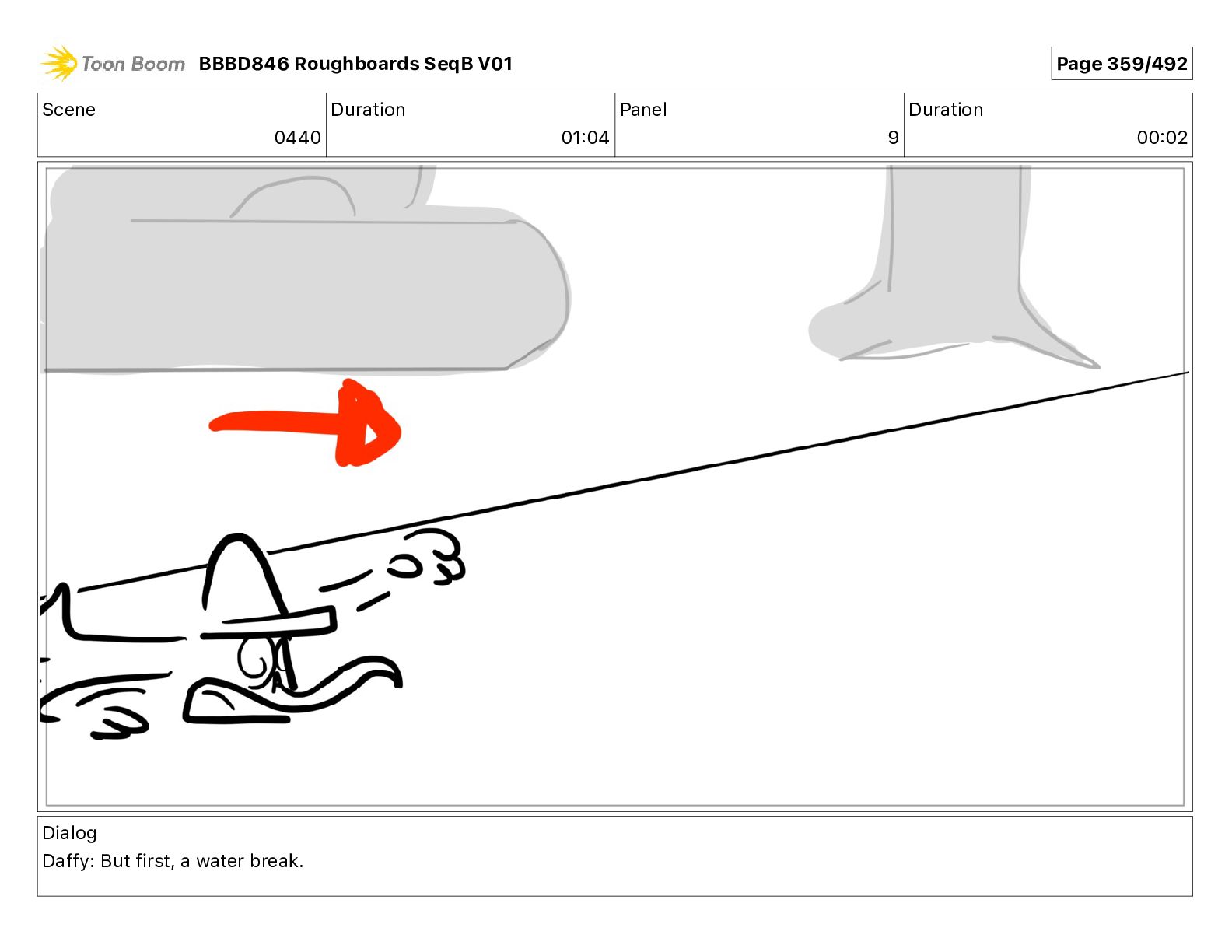 Toon Boom BBBD846 Roughboards SeqB V01

Page 359/492

| Scene | Duration | Panel | Duration |
|---|---|---|---|
| 0440 | 01:04 | 9 | 00:02 |

Dialog
Daffy: But first, a water break.