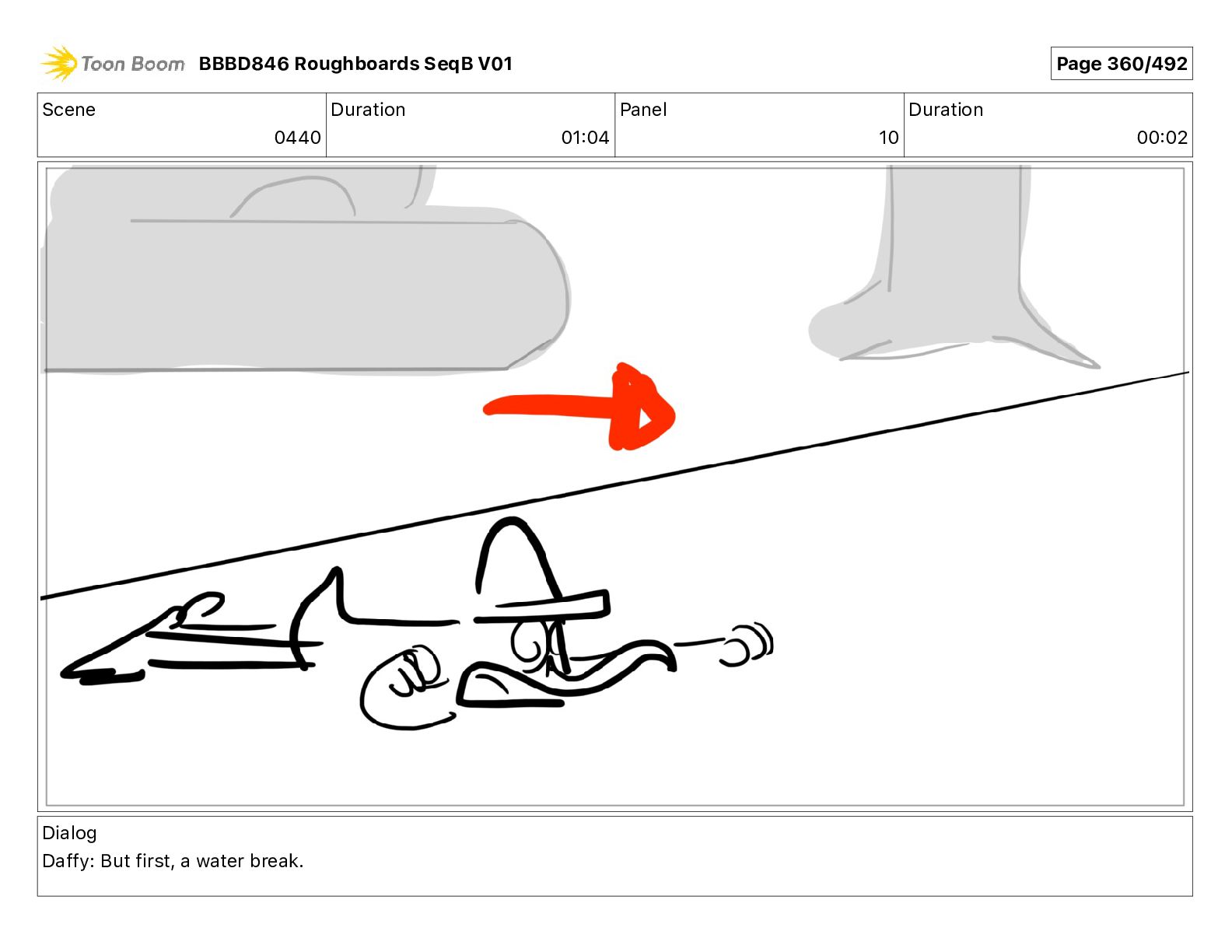 Toon Boom BBBD846 Roughboards SeqB V01

Page 360/492

| Scene | Duration | Panel | Duration |
|---|---|---|---|
| 0440 | 01:04 | 10 | 00:02 |

Dialog
Daffy: But first, a water break.