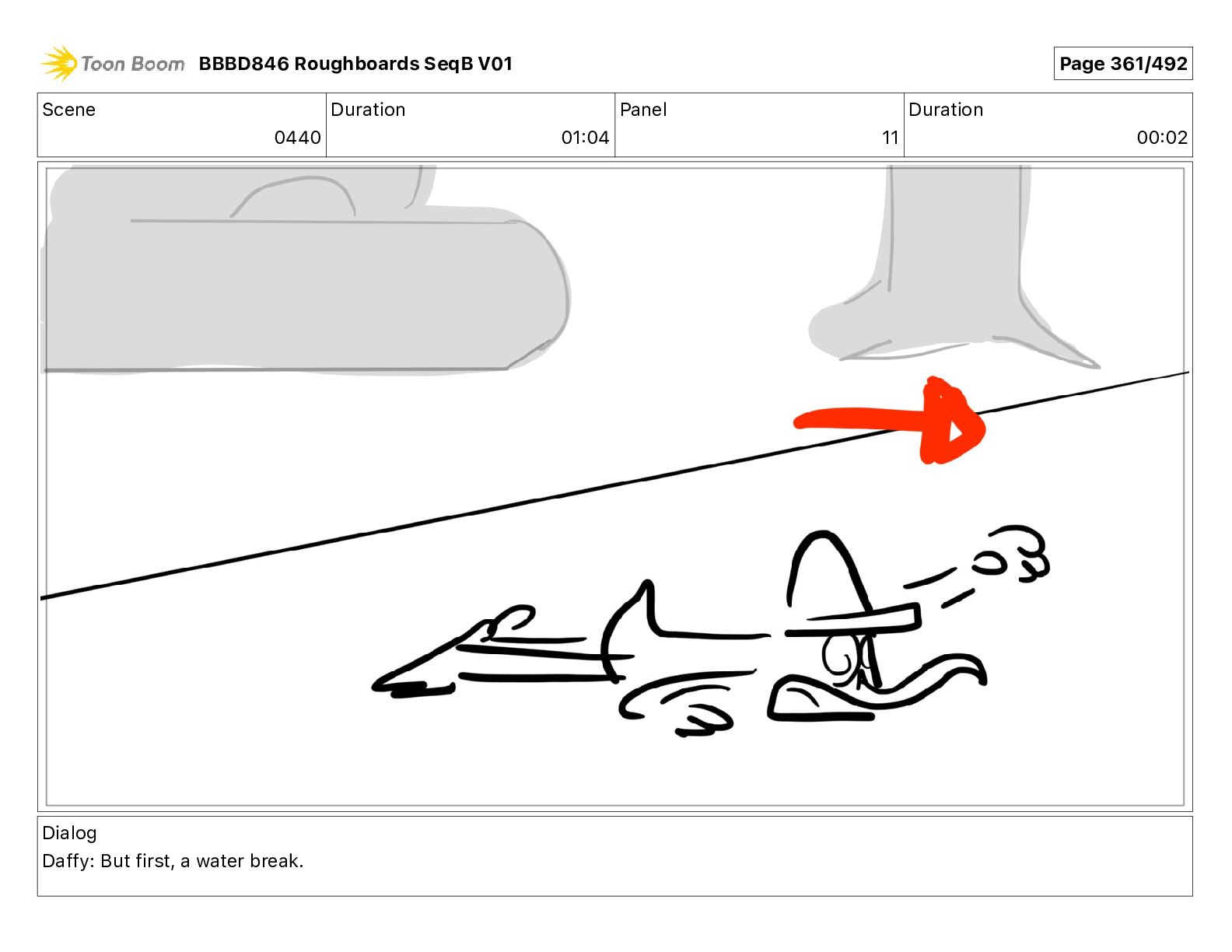 Toon Boom BBBD846 Roughboards SeqB V01

Page 361/492

| Scene | Duration | Panel | Duration |
|---|---|---|---|
| 0440 | 01:04 | 11 | 00:02 |

Dialog
Daffy: But first, a water break.