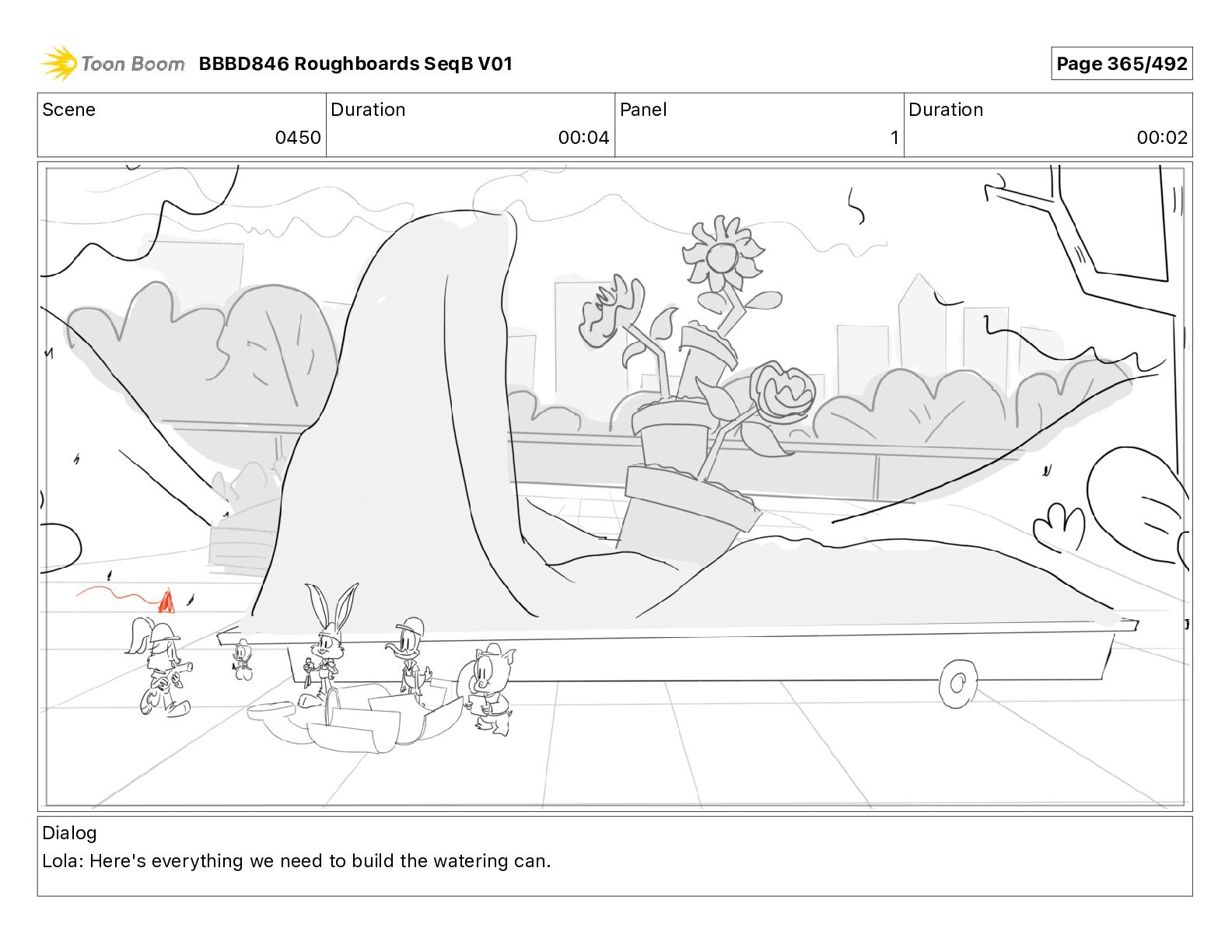 Toon Boom BBBD846 Roughboards SeqB V01

Page 365/492

| Scene | Duration | Panel | Duration |
|---|---|---|---|
| 0450 | 00:04 | 1 | 00:02 |

Dialog
Lola: Here's everything we need to build the watering can.