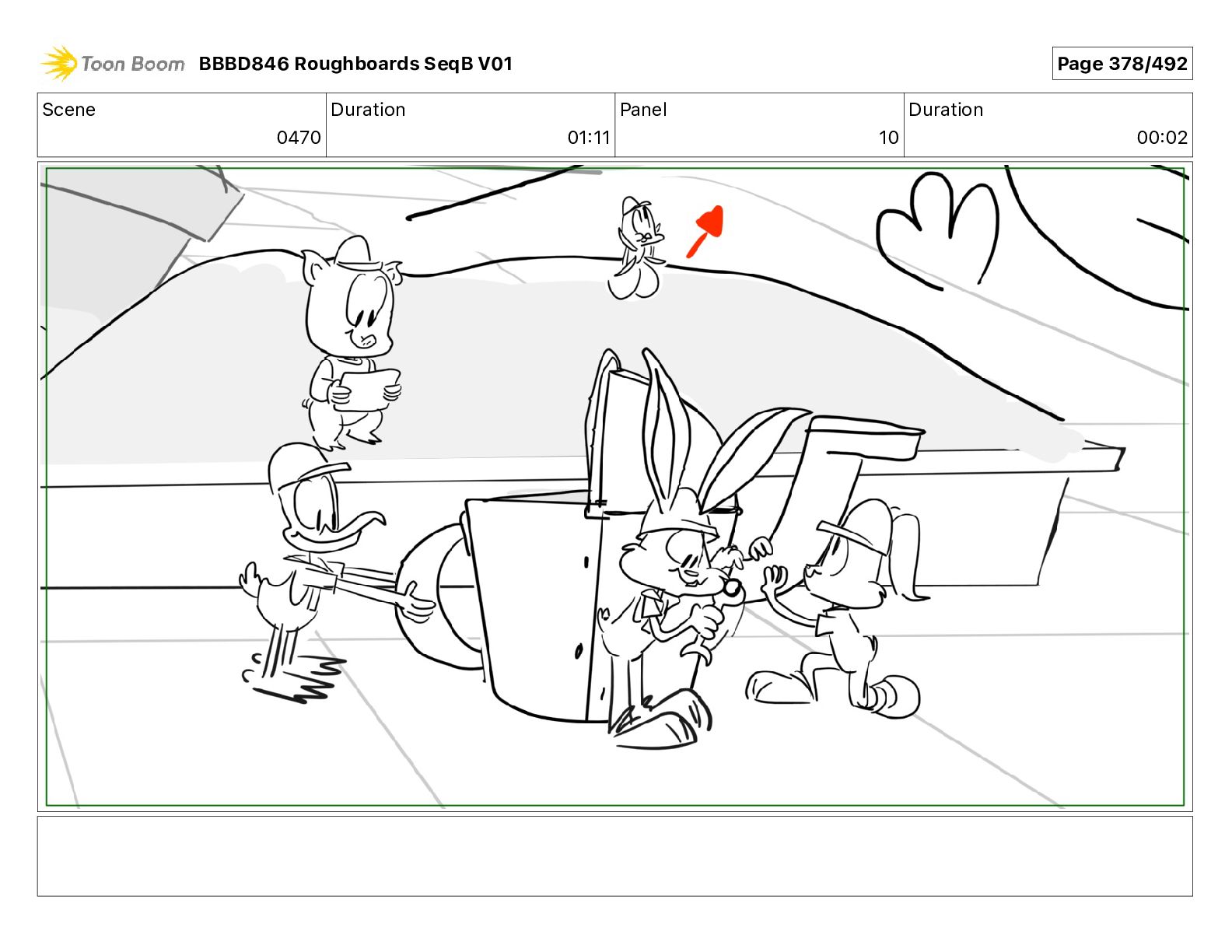 Toon Boom BBBD846 Roughboards SeqB V01

Page 378/492

| Scene | Duration | Panel | Duration |
|---|---|---|---|
| 0470 | 01:11 | 10 | 00:02 |