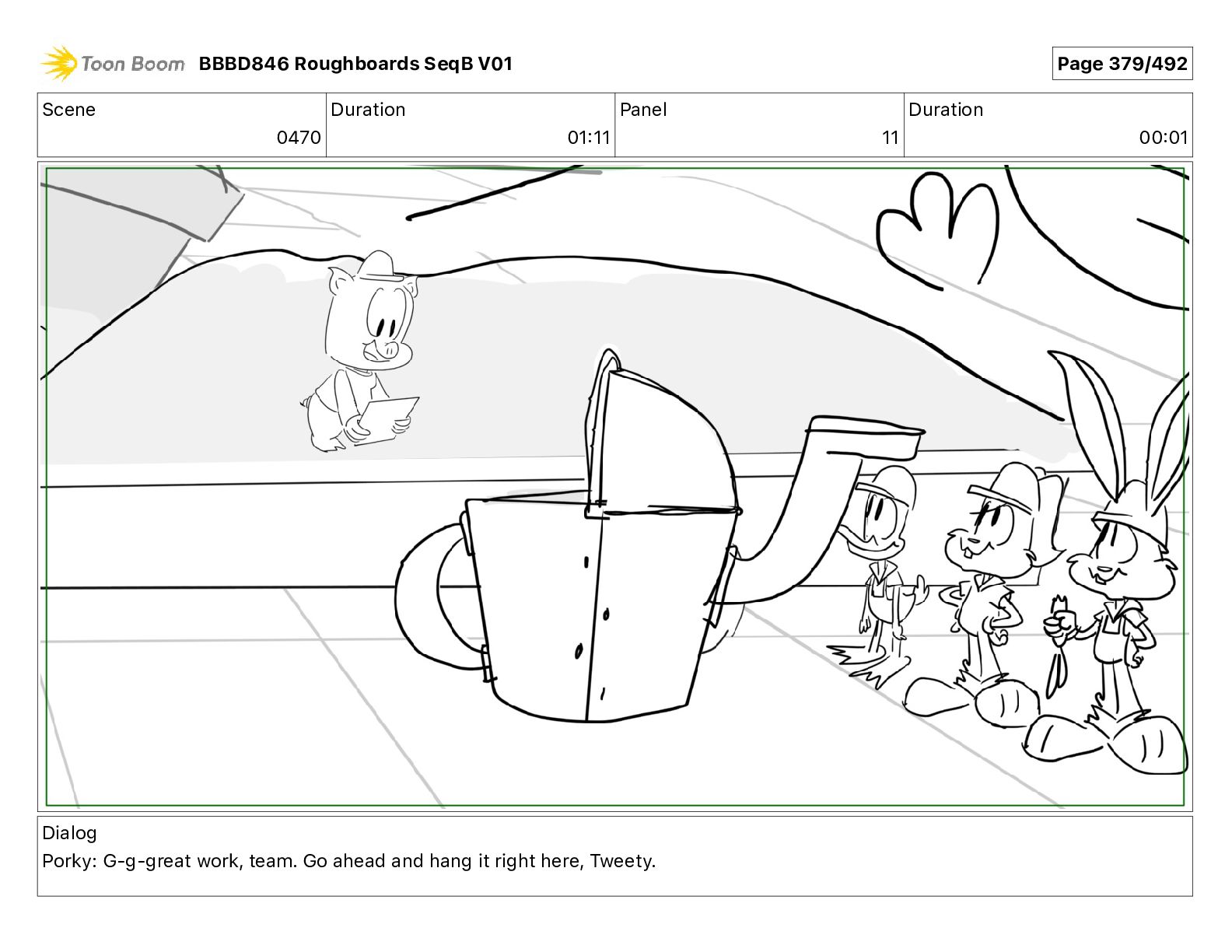 Toon Boom BBBD846 Roughboards SeqB V01

Page 379/492

| Scene | Duration | Panel | Duration |
|---|---|---|---|
| 0470 | 01:11 | 11 | 00:01 |

Dialog
Porky: G-g-great work, team. Go ahead and hang it right here, Tweety.