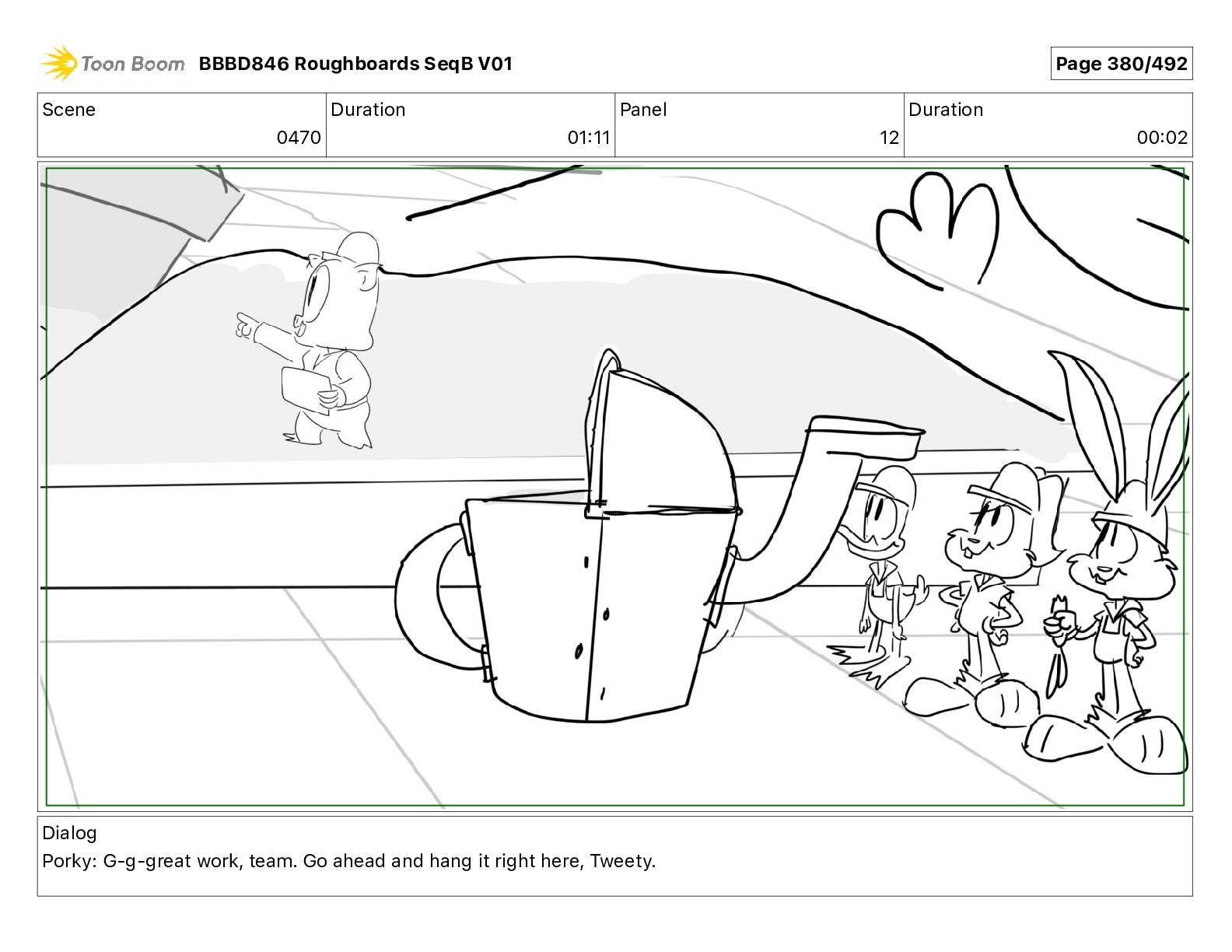 Toon Boom BBBD846 Roughboards SeqB V01

Page 380/492

| Scene | Duration | Panel | Duration |
|---|---|---|---|
| 0470 | 01:11 | 12 | 00:02 |

Dialog
Porky: G-g-great work, team. Go ahead and hang it right here, Tweety.